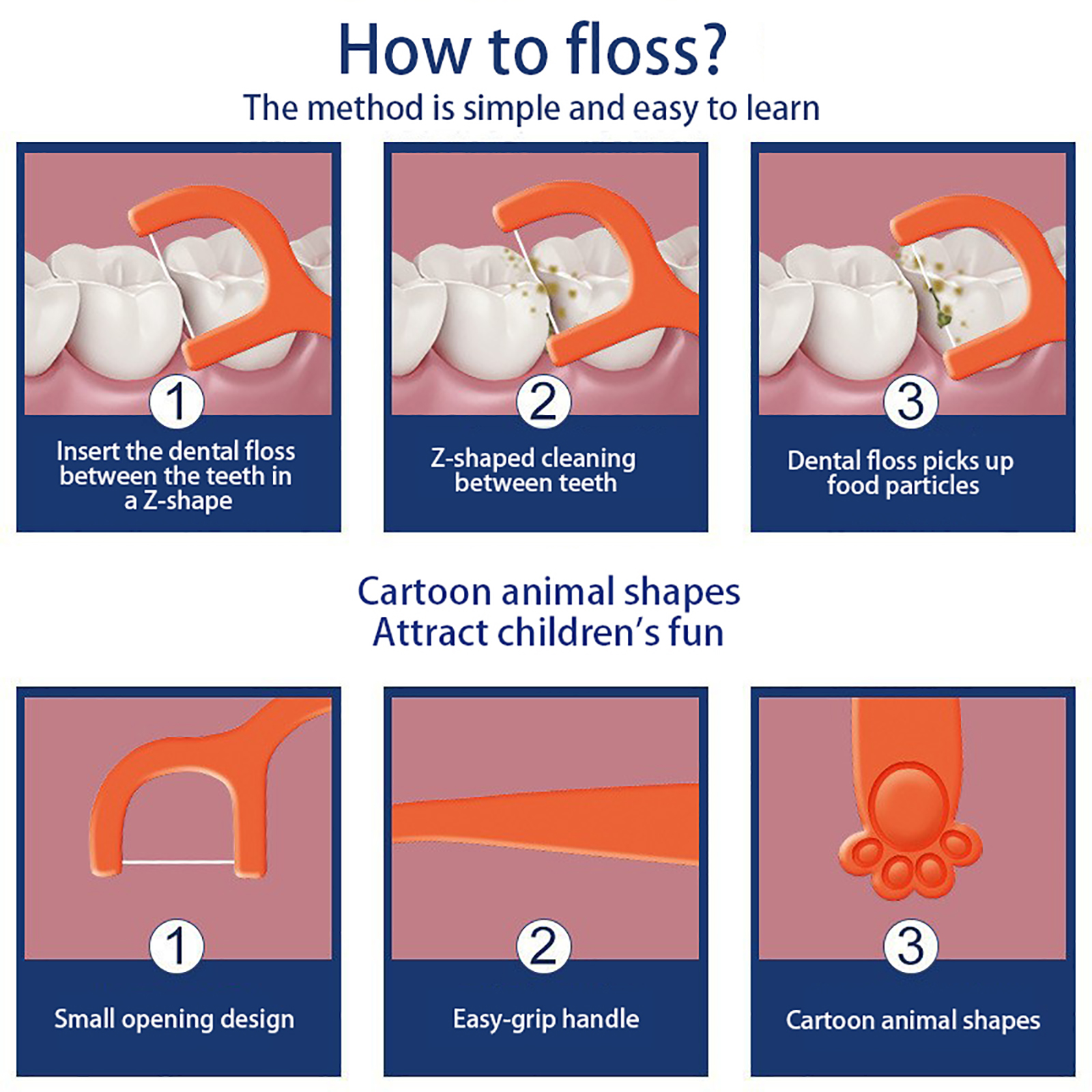 How to floss?
The method is simple and easy to learn

1
Insert the dental floss between the teeth in a Z-shape

2
Z-shaped cleaning between teeth

3
Dental floss picks up food particles

Cartoon animal shapes
Attract children's fun

1
Small opening design

2
Easy-grip handle

3
Cartoon animal shapes