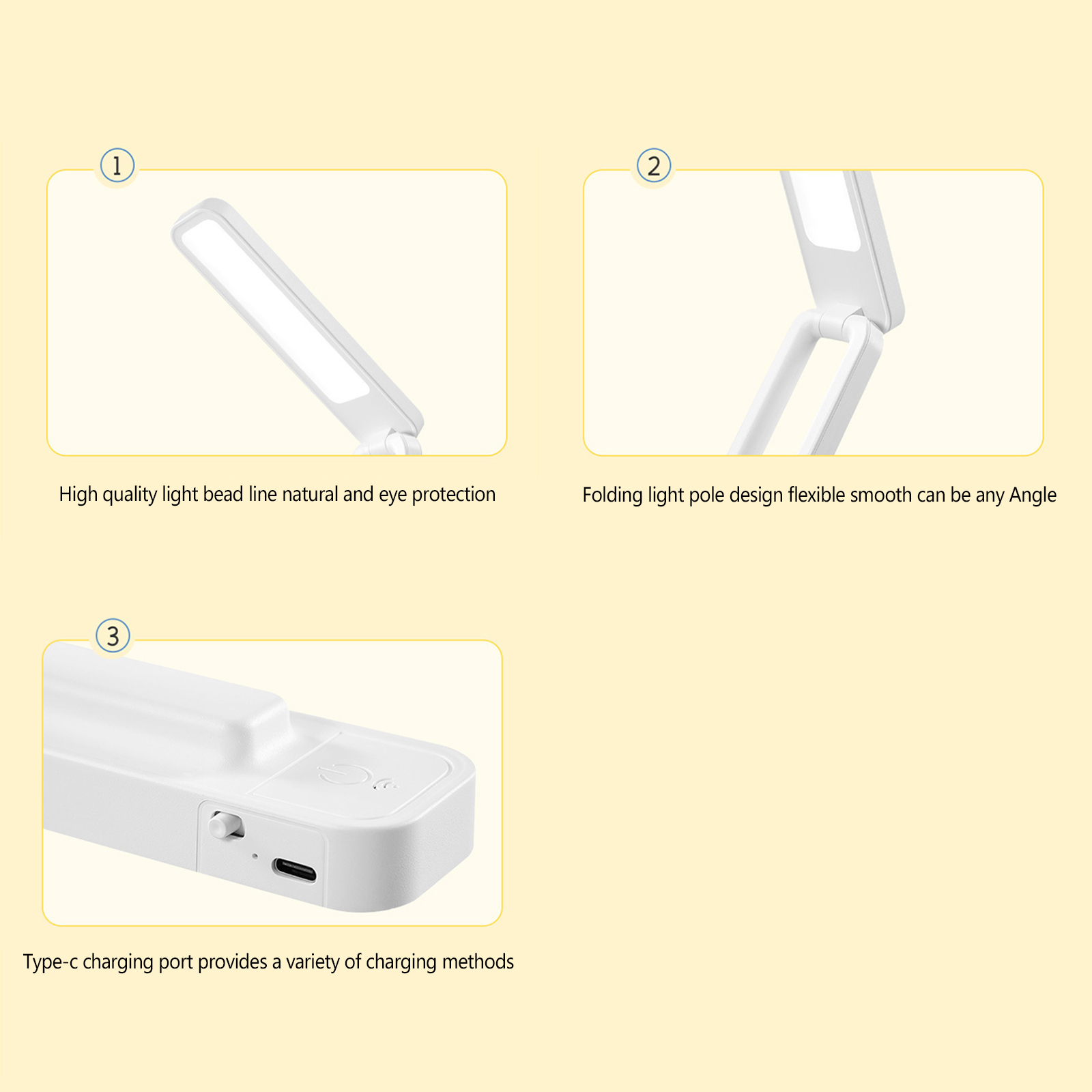 1

High quality light bead line natural and eye protection

2

Folding light pole design flexible smooth can be any Angle

3

Type-c charging port provides a variety of charging methods