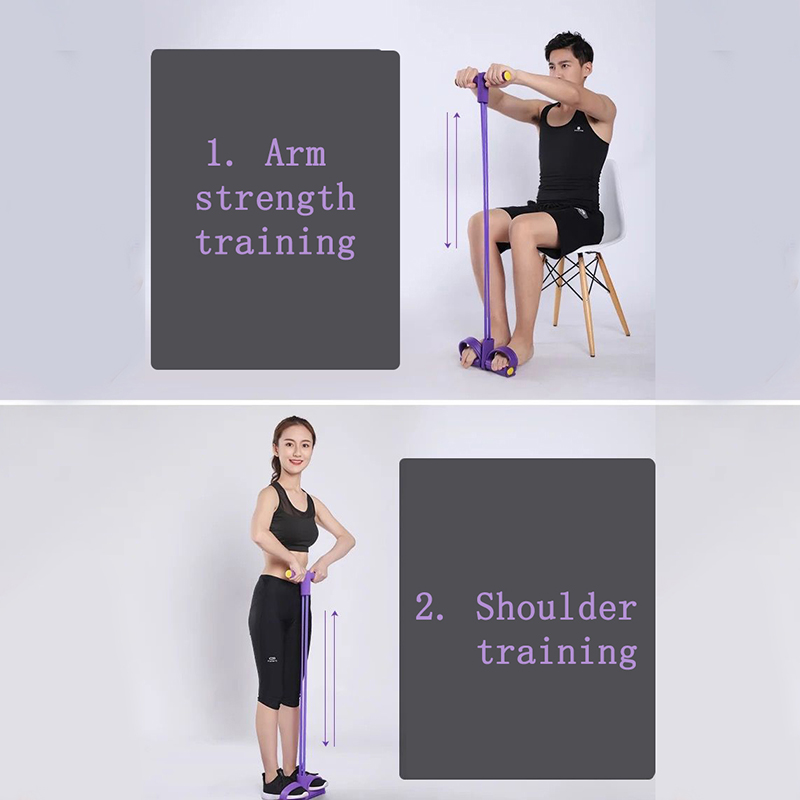 1. Arm strength training

2. Shoulder training