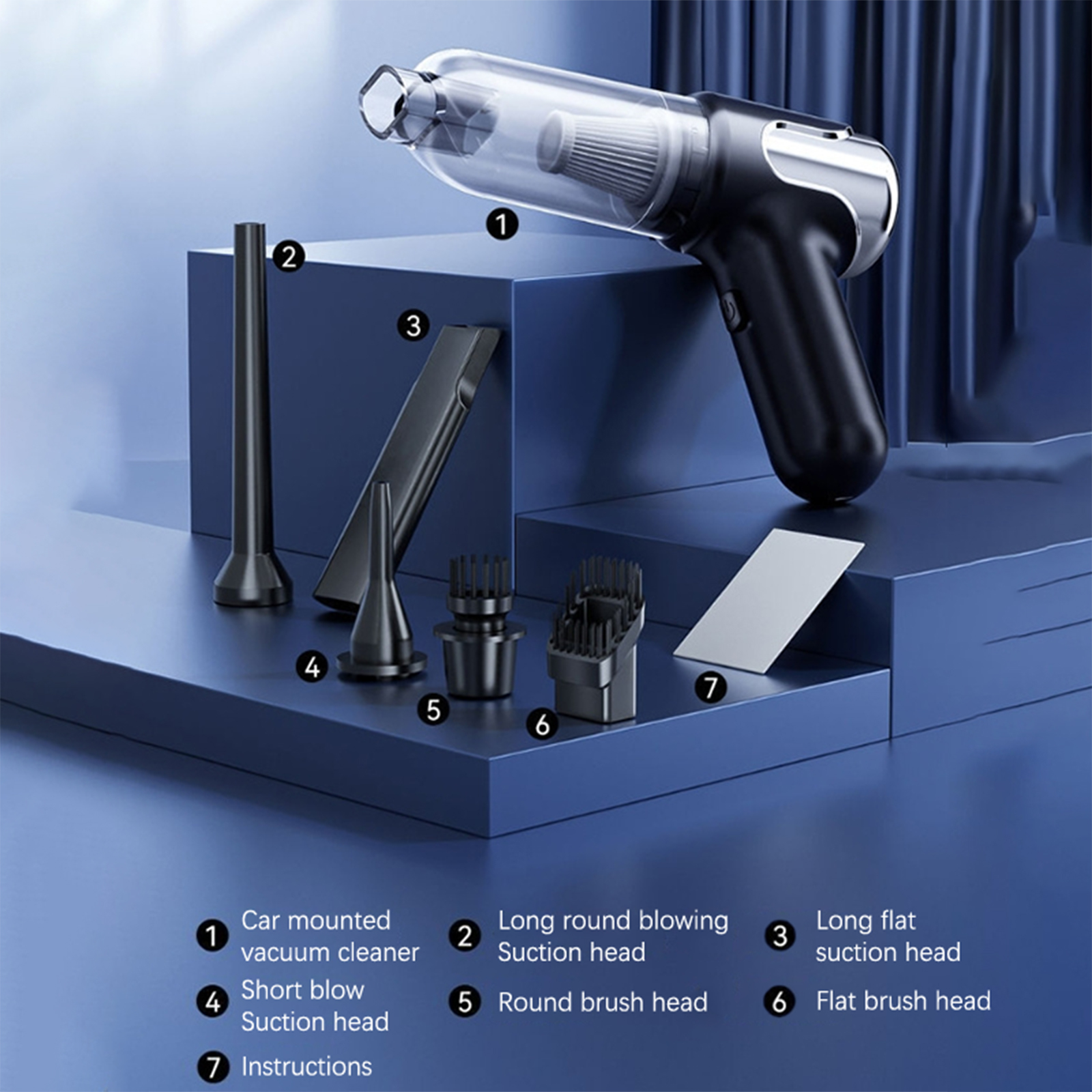 1
2
3
4
5
6
7

1 Car mounted vacuum cleaner
2 Long round blowing Suction head
3 Long flat suction head
4 Short blow Suction head
5 Round brush head
6 Flat brush head
7 Instructions