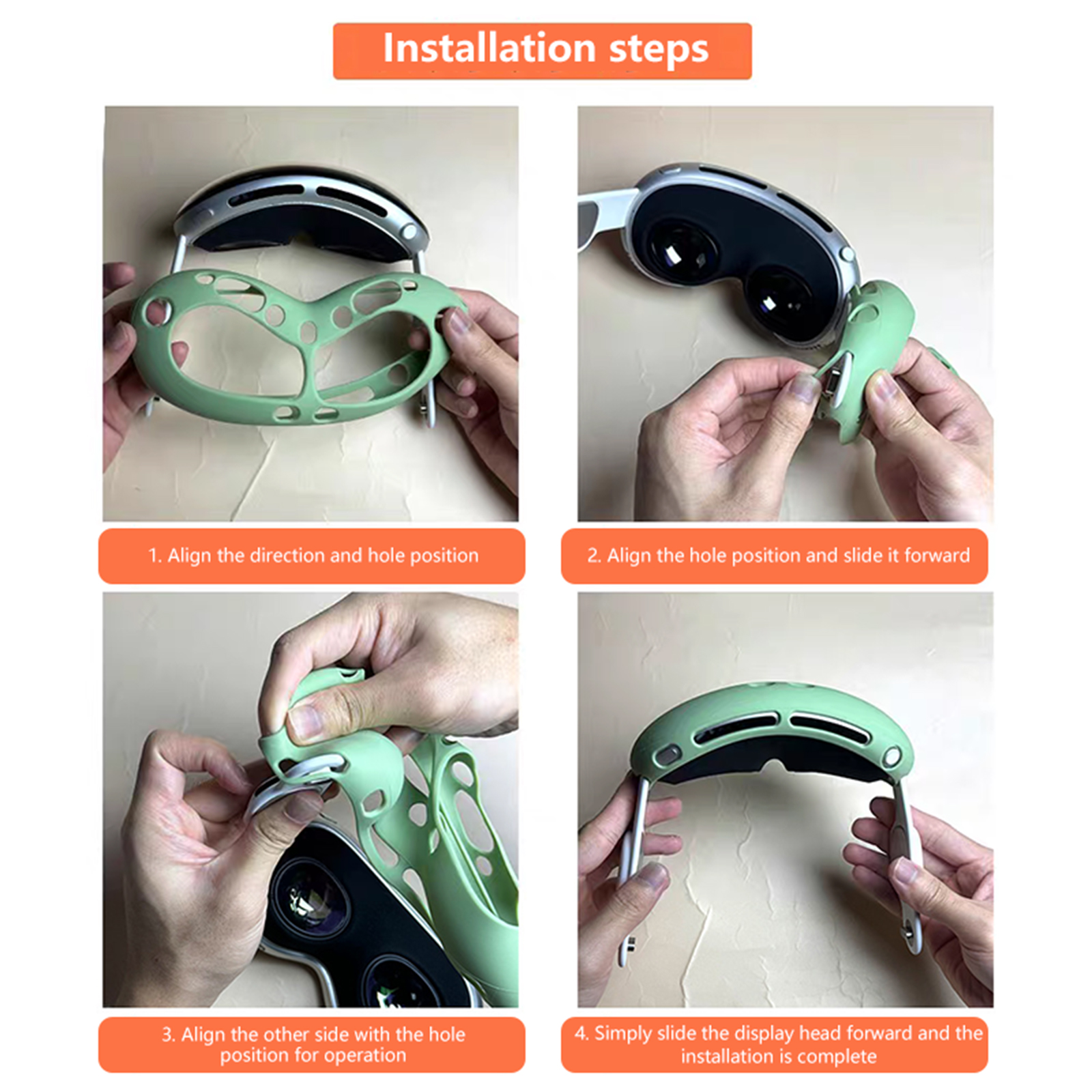 Installation steps

1. Align the direction and hole position

2. Align the hole position and slide it forward

3. Align the other side with the hole position for operation

4. Simply slide the display head forward and the installation is complete