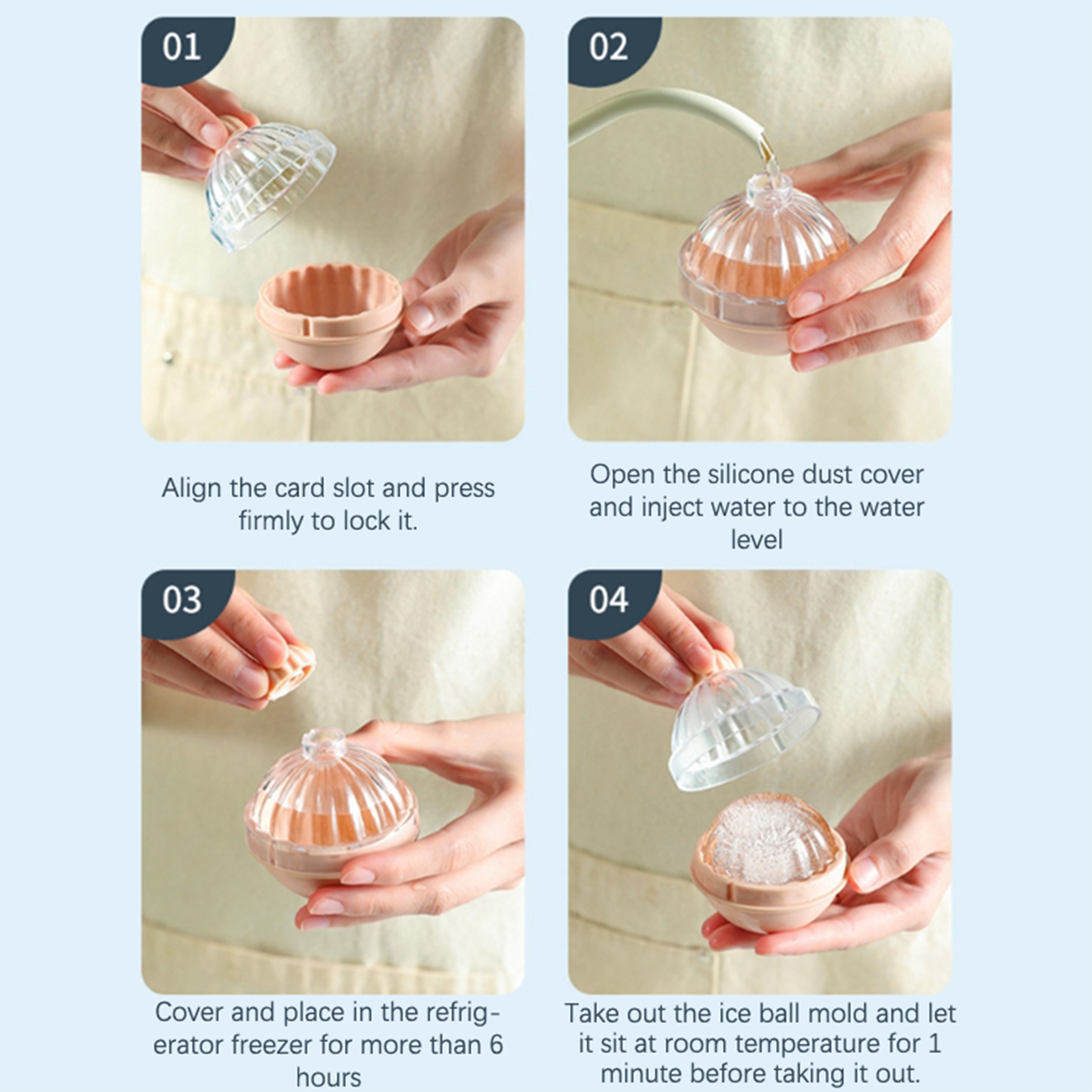 01

Align the card slot and press firmly to lock it.

02

Open the silicone dust cover and inject water to the water level

03

Cover and place in the refrigerator freezer for more than 6 hours

04

Take out the ice ball mold and let it sit at room temperature for 1 minute before taking it out.