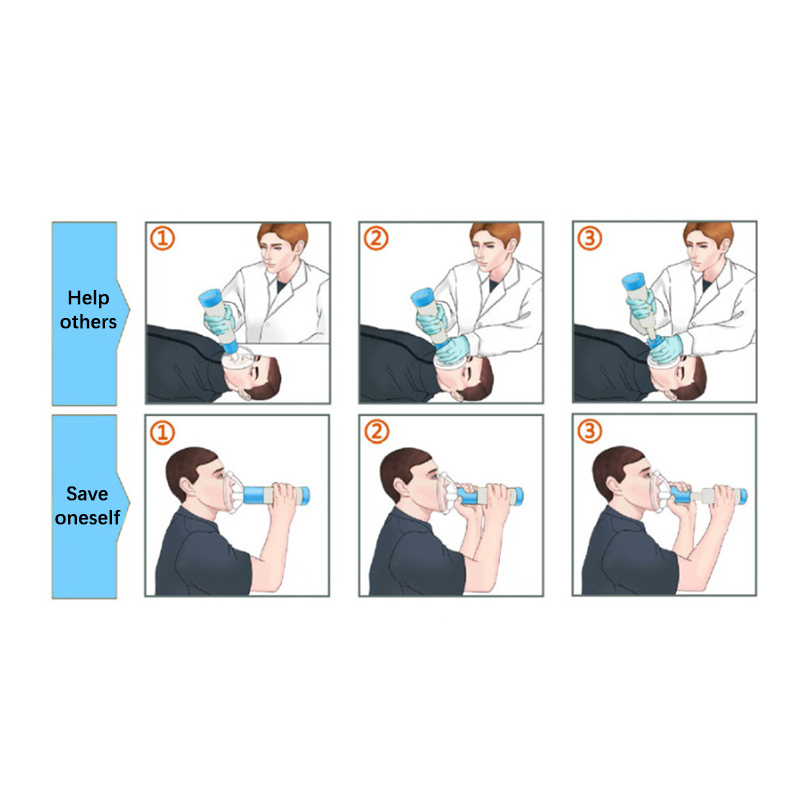 Help others

①

②

③

Save oneself

①

②

③