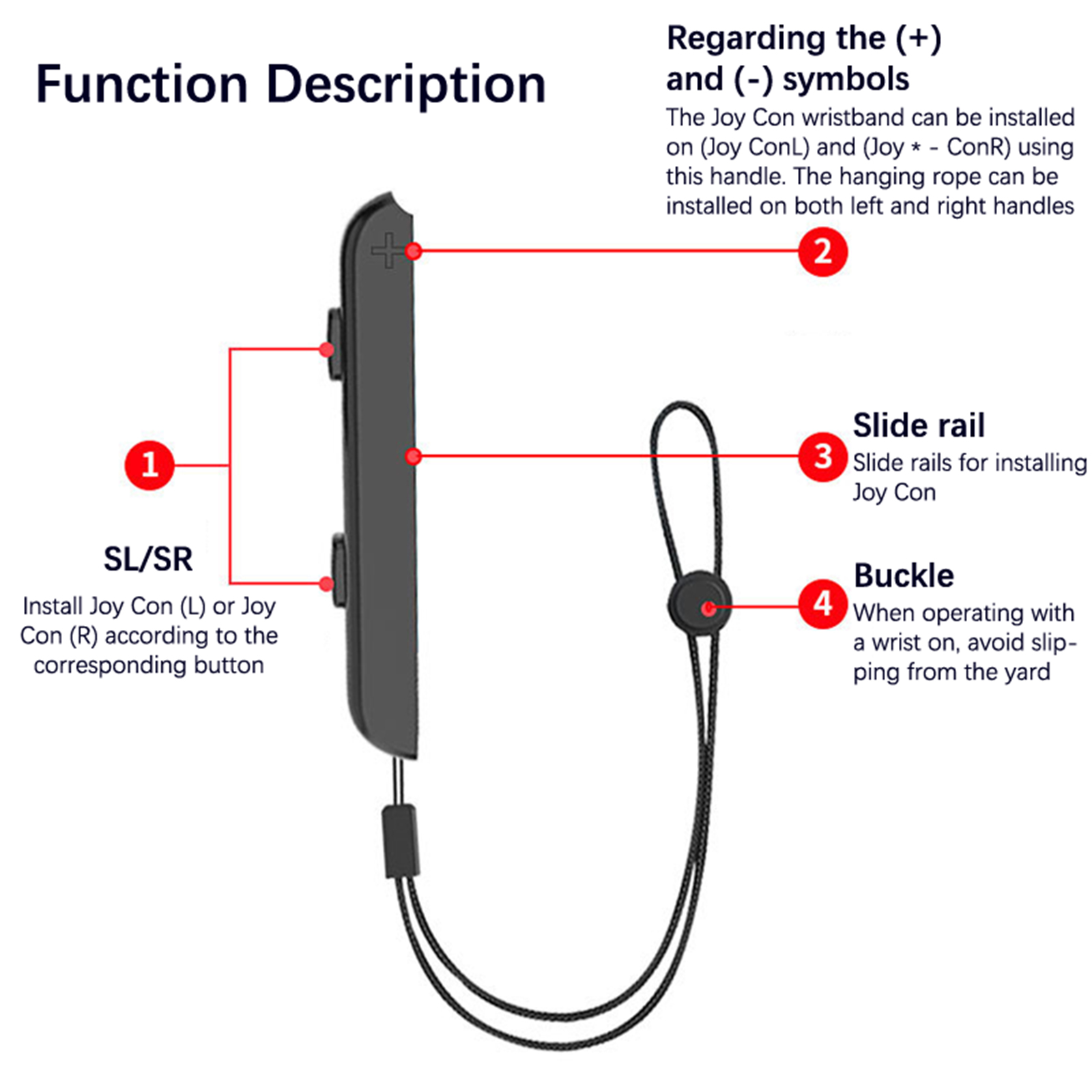 Function Description

Regarding the (+) and (-) symbols
The Joy Con wristband can be installed on (Joy ConL) and (Joy * - ConR) using this handle. The hanging rope can be installed on both left and right handles

2

1

SL/SR
Install Joy Con (L) or Joy Con (R) according to the corresponding button

3
Slide rail
Slide rails for installing Joy Con

4
Buckle
When operating with a wrist on, avoid slipping from the yard