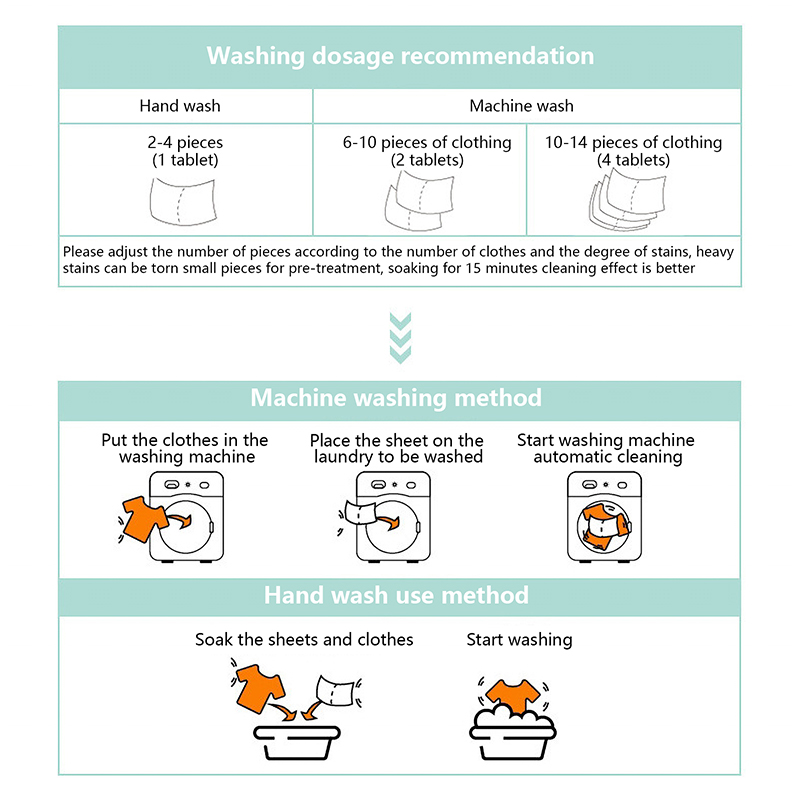 Washing dosage recommendation

| Hand wash | Machine wash | |
|---|---|---|
| 2-4 pieces (1 tablet) | 6-10 pieces of clothing (2 tablets) | 10-14 pieces of clothing (4 tablets) |

Please adjust the number of pieces according to the number of clothes and the degree of stains, heavy stains can be torn small pieces for pre-treatment, soaking for 15 minutes cleaning effect is better

Machine washing method

Put the clothes in the washing machine

Place the sheet on the laundry to be washed

Start washing machine automatic cleaning

Hand wash use method

Soak the sheets and clothes

Start washing