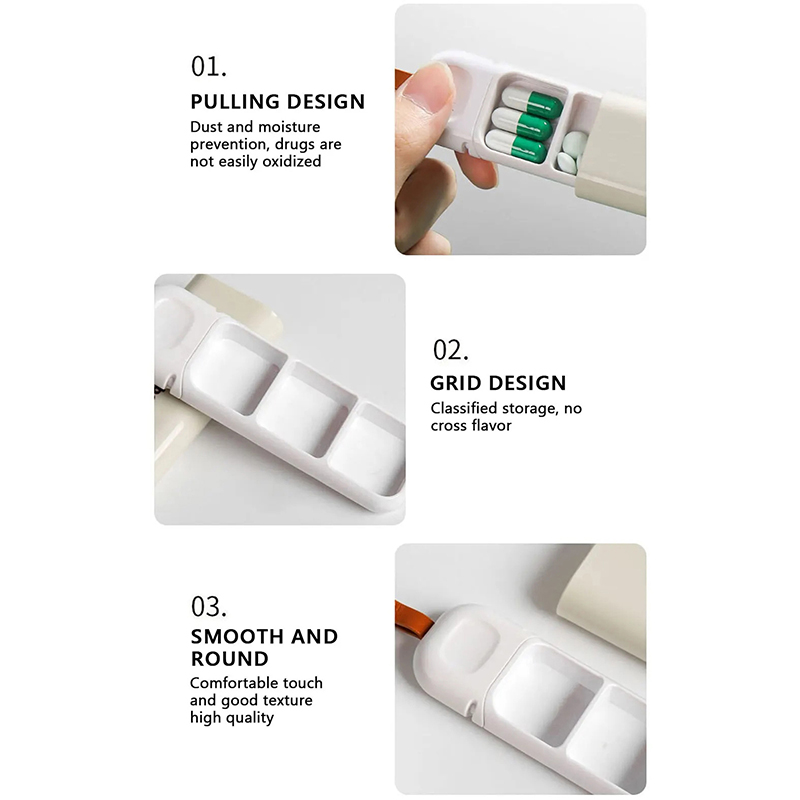 01.

PULLING DESIGN

Dust and moisture prevention, drugs are not easily oxidized

02.

GRID DESIGN

Classified storage, no cross flavor

03.

SMOOTH AND ROUND

Comfortable touch and good texture high quality