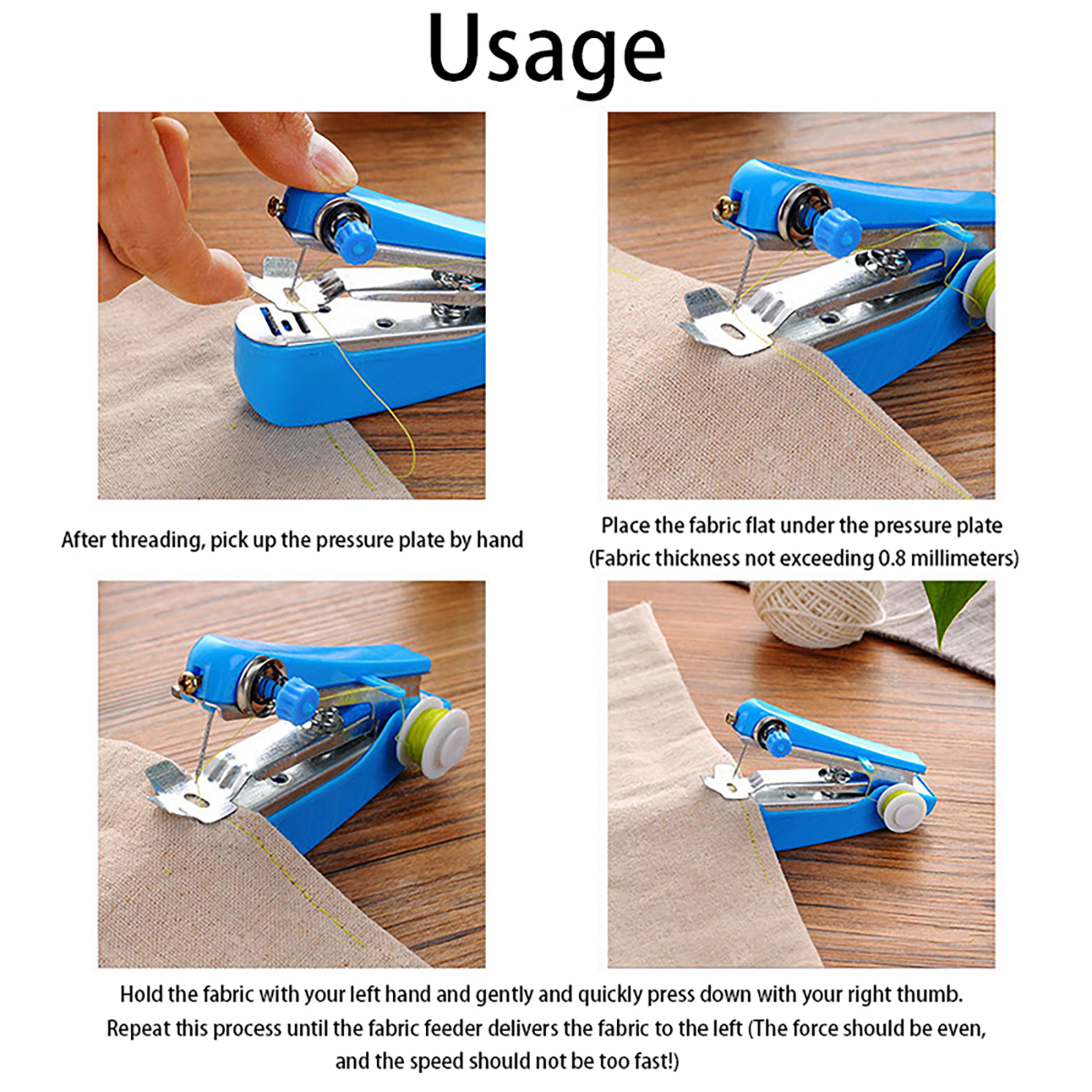 Usage

After threading, pick up the pressure plate by hand

Place the fabric flat under the pressure plate (Fabric thickness not exceeding 0.8 millimeters)

Hold the fabric with your left hand and gently and quickly press down with your right thumb. Repeat this process until the fabric feeder delivers the fabric to the left (The force should be even, and the speed should not be too fast!)