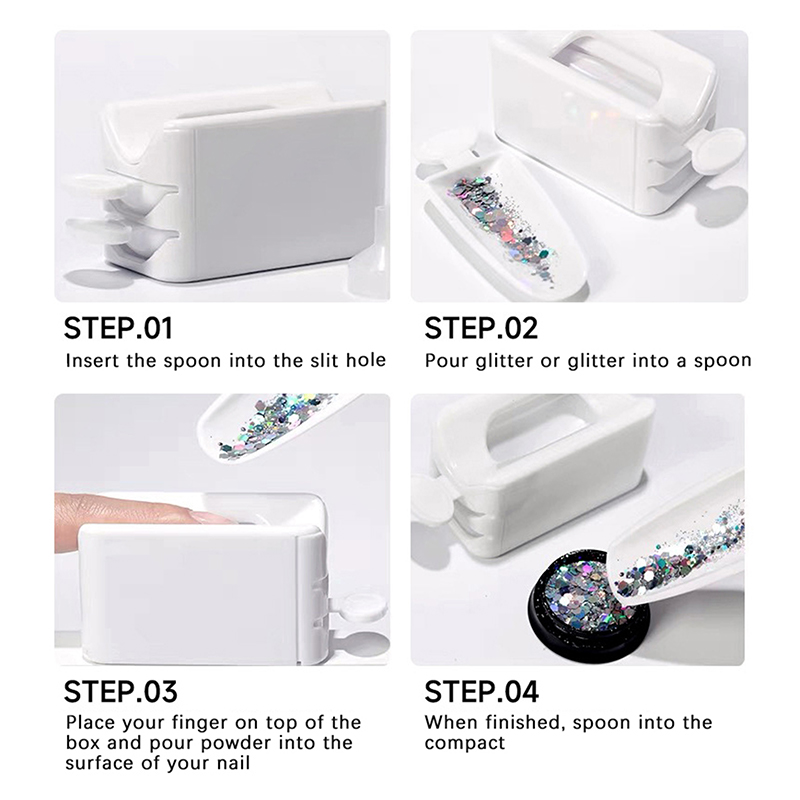 STEP.01
Insert the spoon into the slit hole

STEP.02
Pour glitter or glitter into a spoon

STEP.03
Place your finger on top of the box and pour powder into the surface of your nail

STEP.04
When finished, spoon into the compact