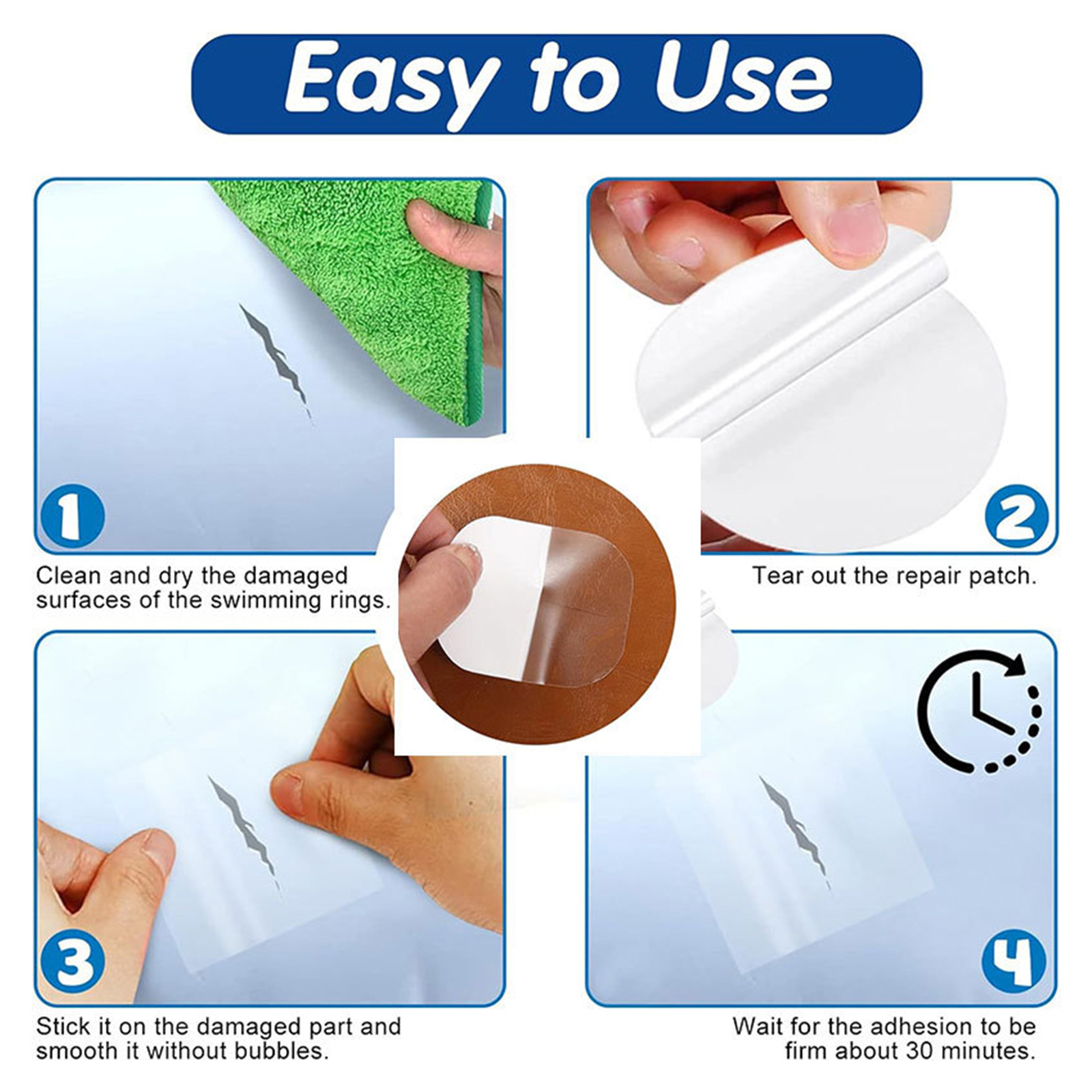 Easy to Use

1

Clean and dry the damaged surfaces of the swimming rings.

2

Tear out the repair patch.

3

Stick it on the damaged part and smooth it without bubbles.

4

Wait for the adhesion to be firm about 30 minutes.