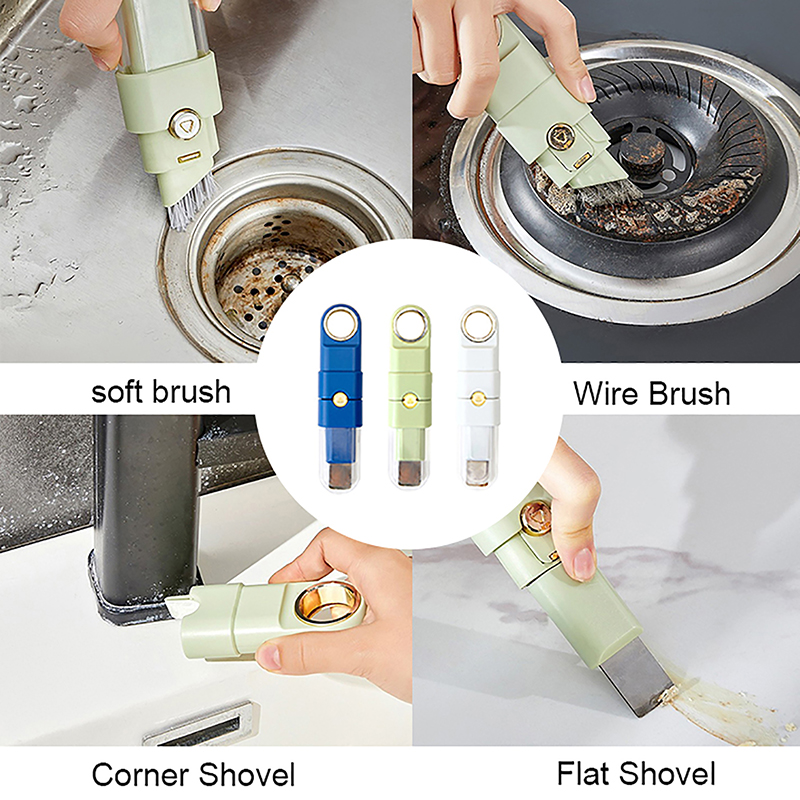 soft brush

Wire Brush

Corner Shovel

Flat Shovel