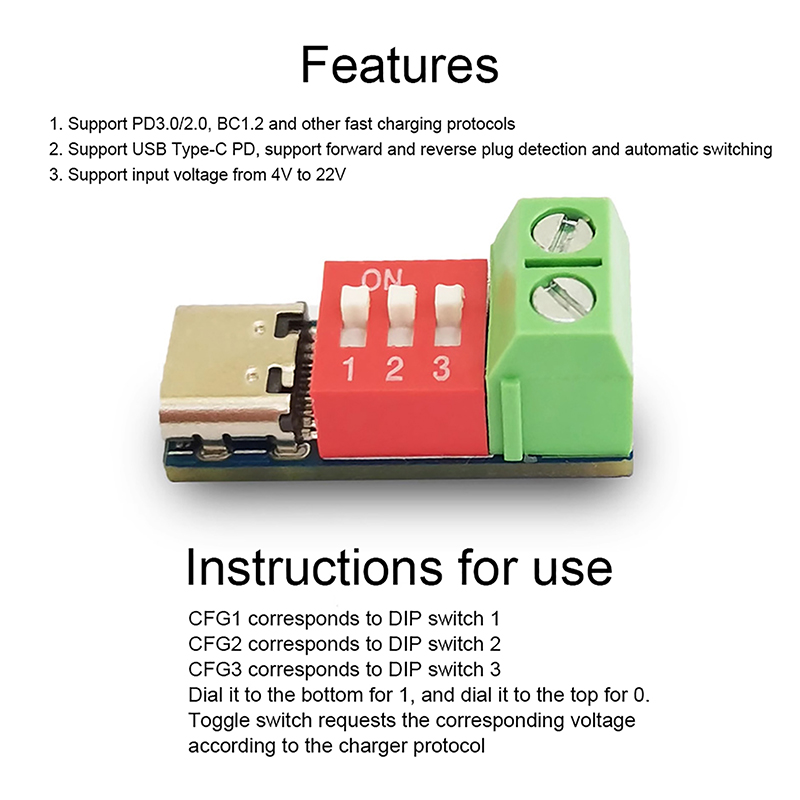 Features

1. Support PD3.0/2.0, BC1.2 and other fast charging protocols
2. Support USB Type-C PD, support forward and reverse plug detection and automatic switching
3. Support input voltage from 4V to 22V

ON
1 2 3

Instructions for use

CFG1 corresponds to DIP switch 1
CFG2 corresponds to DIP switch 2
CFG3 corresponds to DIP switch 3
Dial it to the bottom for 1, and dial it to the top for 0.
Toggle switch requests the corresponding voltage according to the charger protocol