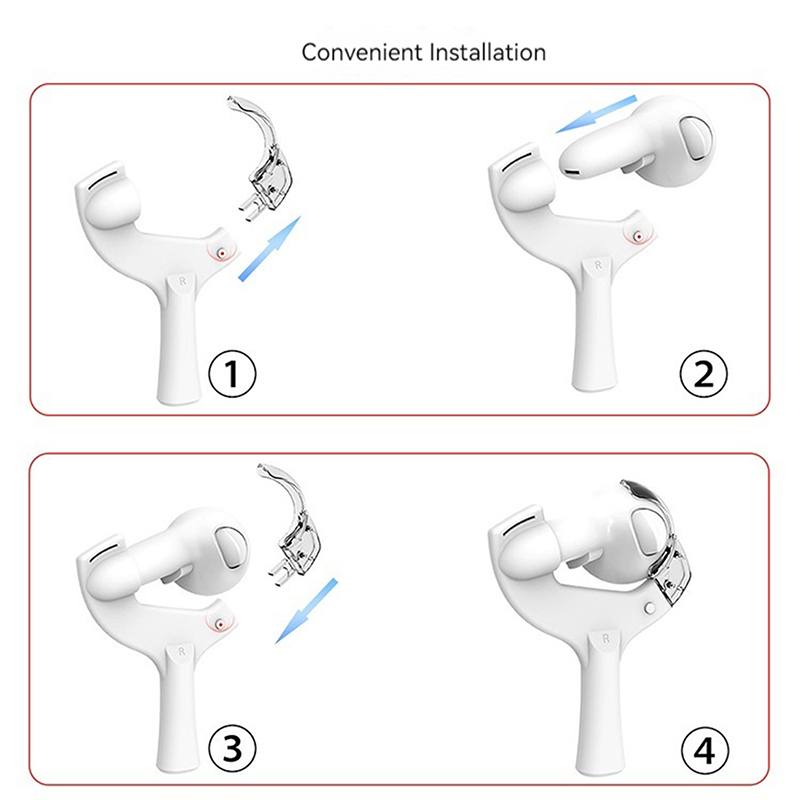 Convenient Installation

R

①

R

②

R

③

R

④