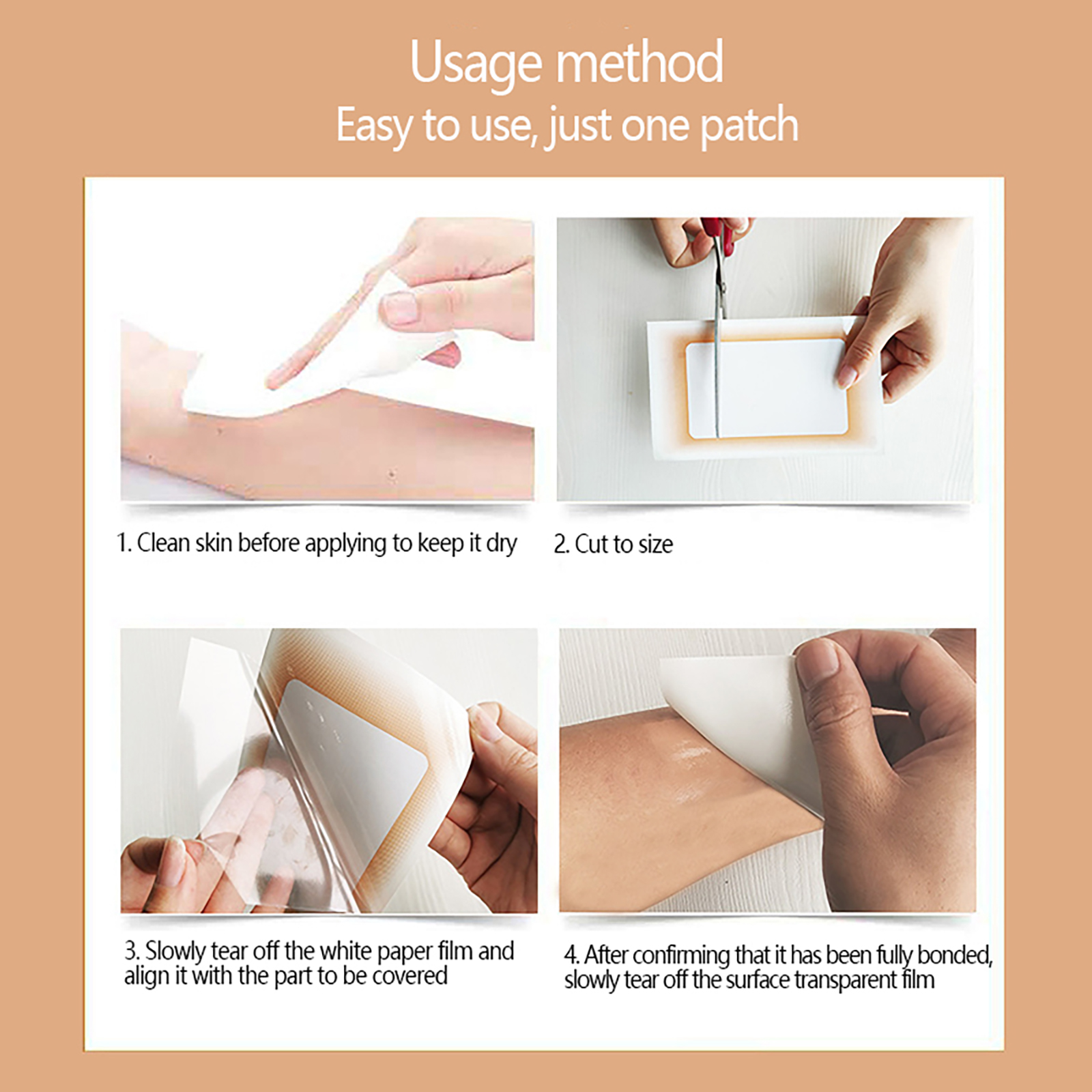 Usage method
Easy to use, just one patch

1. Clean skin before applying to keep it dry

2. Cut to size

3. Slowly tear off the white paper film and align it with the part to be covered

4. After confirming that it has been fully bonded, slowly tear off the surface transparent film