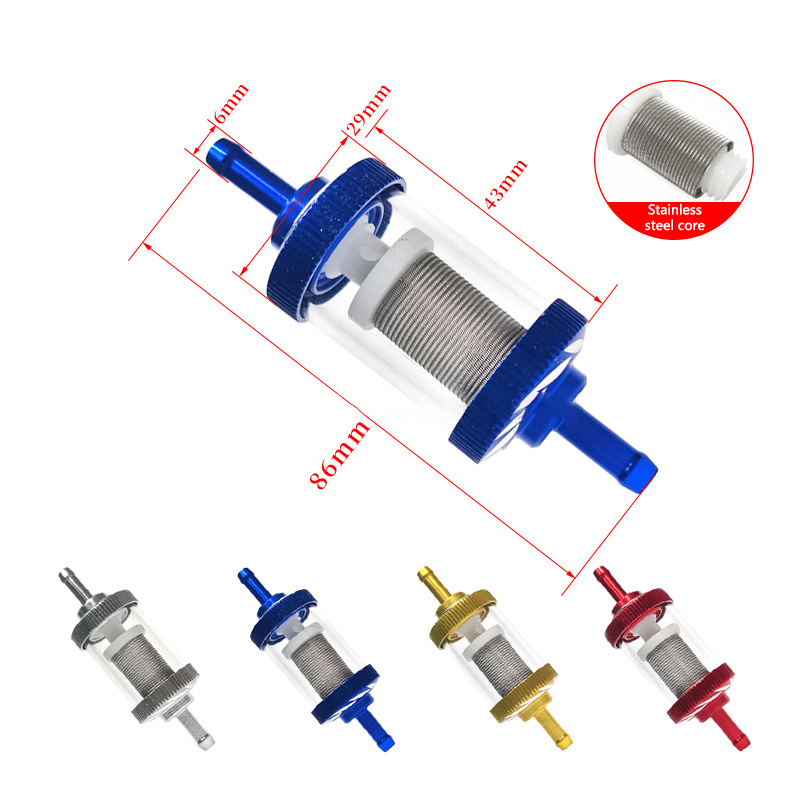 6mm
29mm
43mm
86mm
Stainless steel core