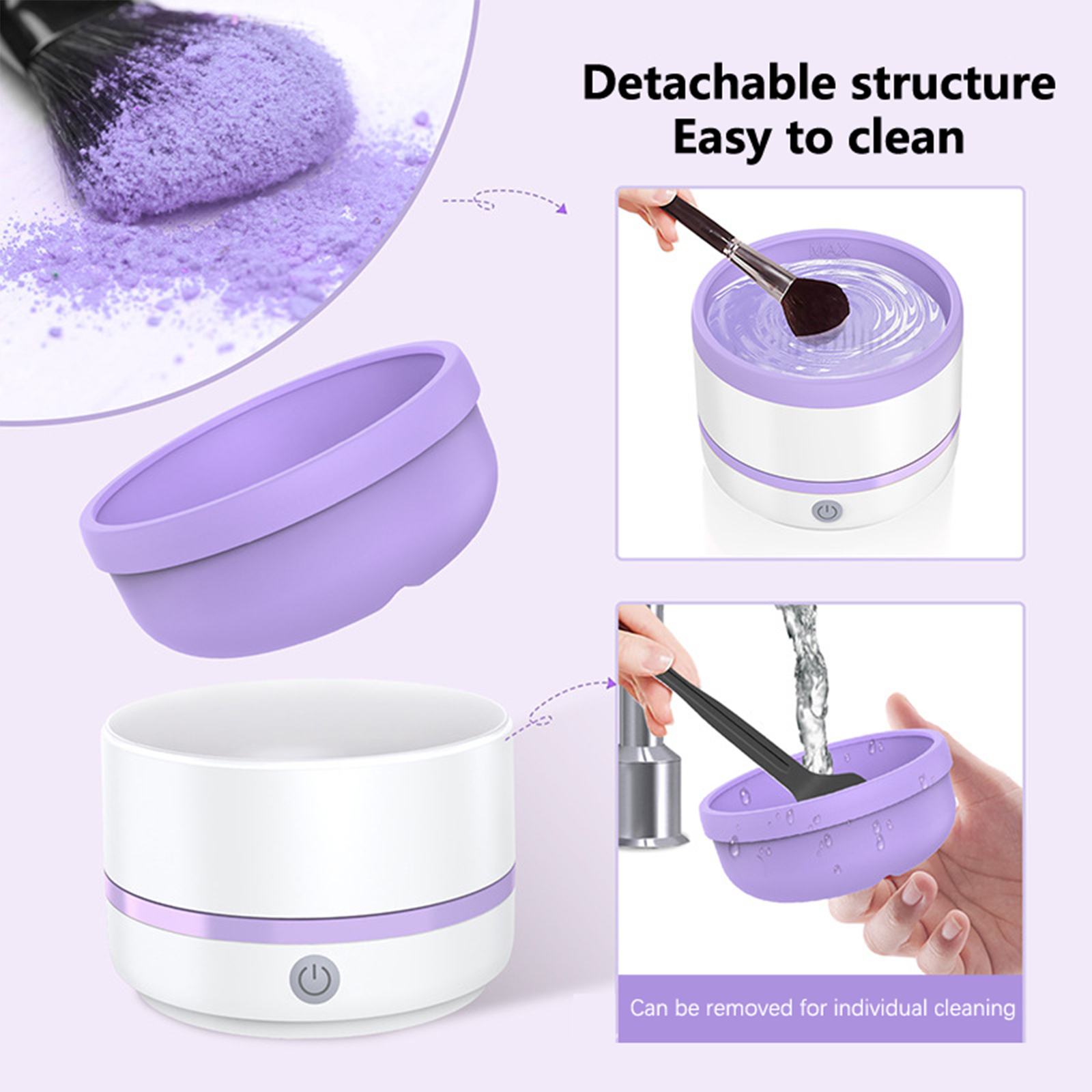 Detachable structure
Easy to clean

MAX

Can be removed for individual cleaning