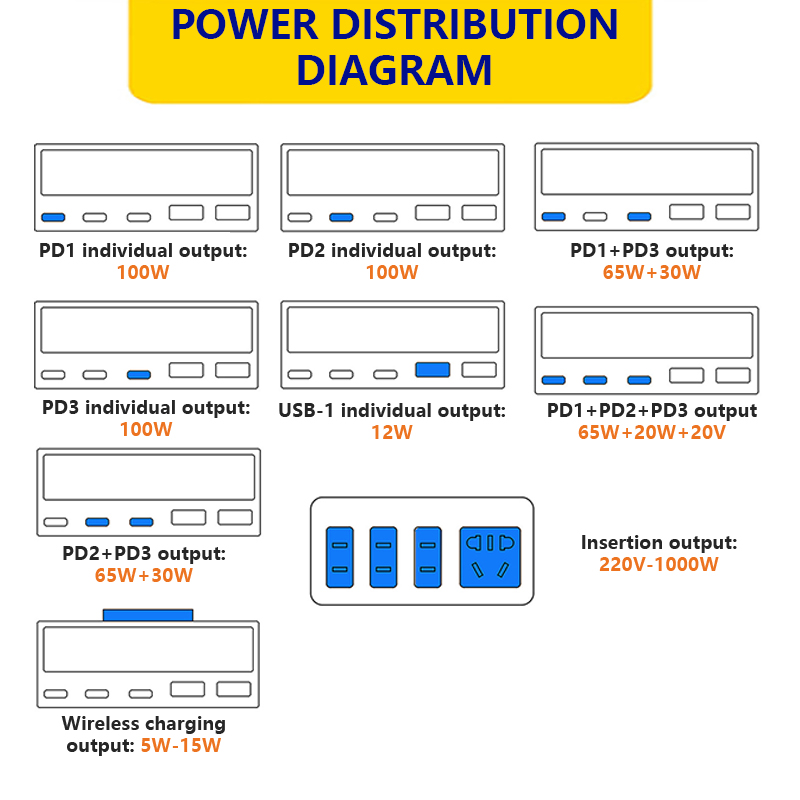 POWER DISTRIBUTION DIAGRAM

PD1 individual output:
100W

PD2 individual output:
100W

PD1+PD3 output:
65W+30W

PD3 individual output:
100W

USB-1 individual output:
12W

PD1+PD2+PD3 output
65W+20W+20V

PD2+PD3 output:
65W+30W

Insertion output:
220V-1000W

Wireless charging output: 5W-15W