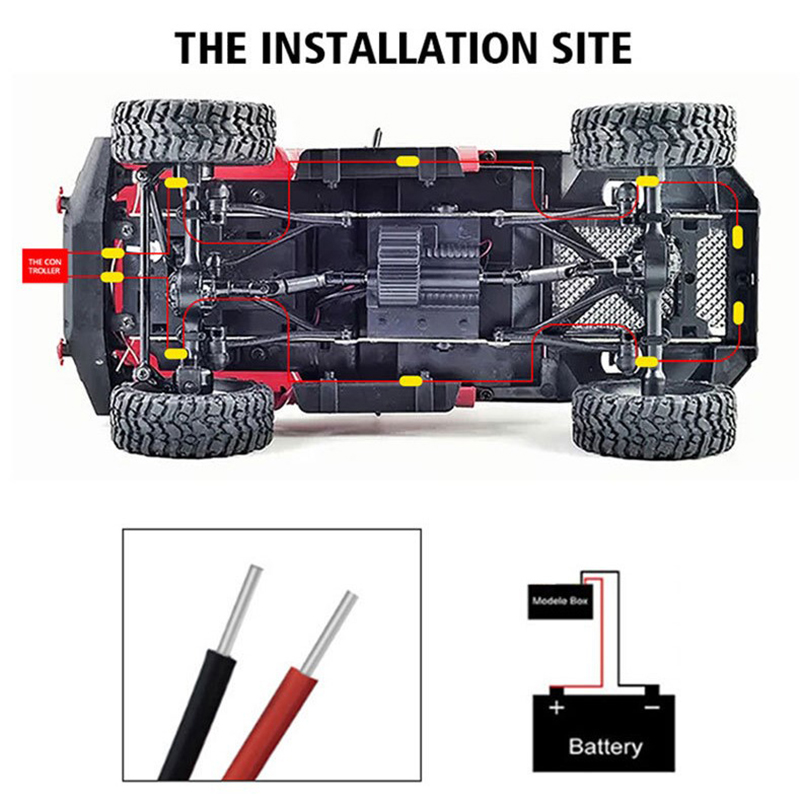 THE INSTALLATION SITE

THE CON TROLLER

Modele Box

+

−

Battery