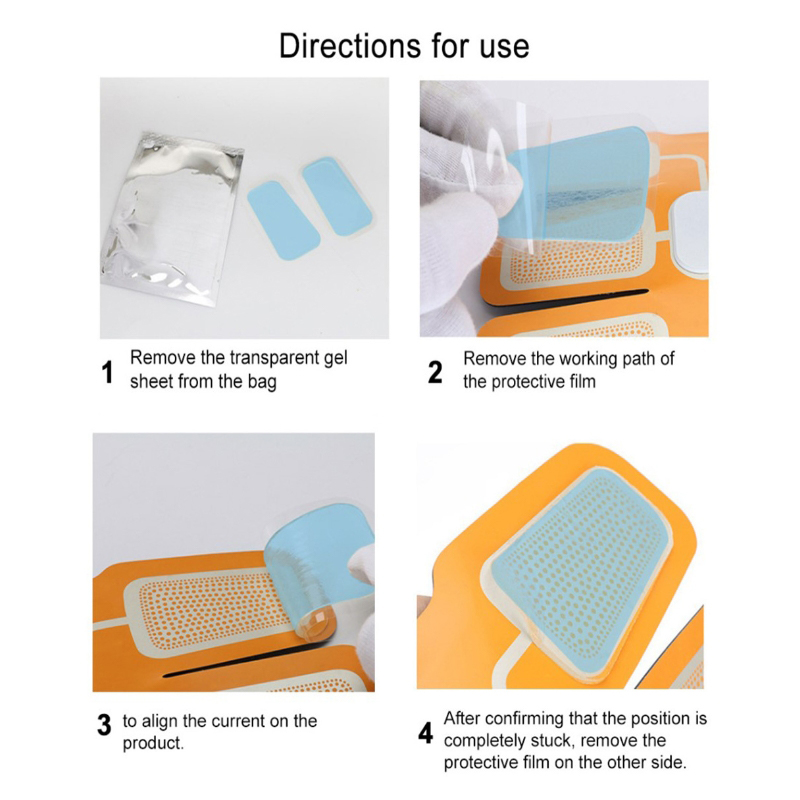 Directions for use

1 Remove the transparent gel sheet from the bag

2 Remove the working path of the protective film

3 to align the current on the product.

4 After confirming that the position is completely stuck, remove the protective film on the other side.