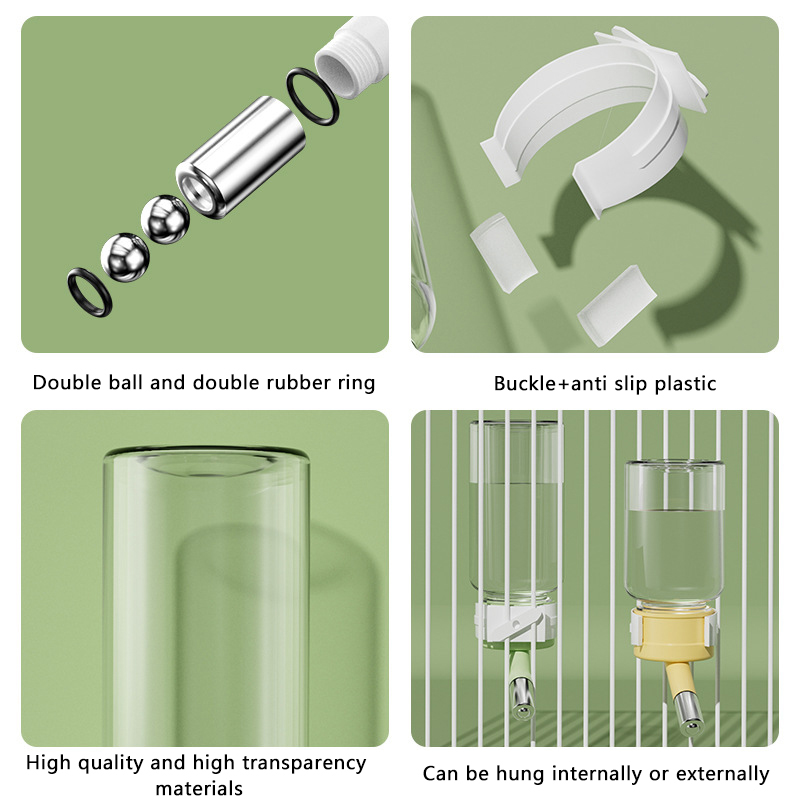 Double ball and double rubber ring

Buckle+anti slip plastic

High quality and high transparency materials

Can be hung internally or externally