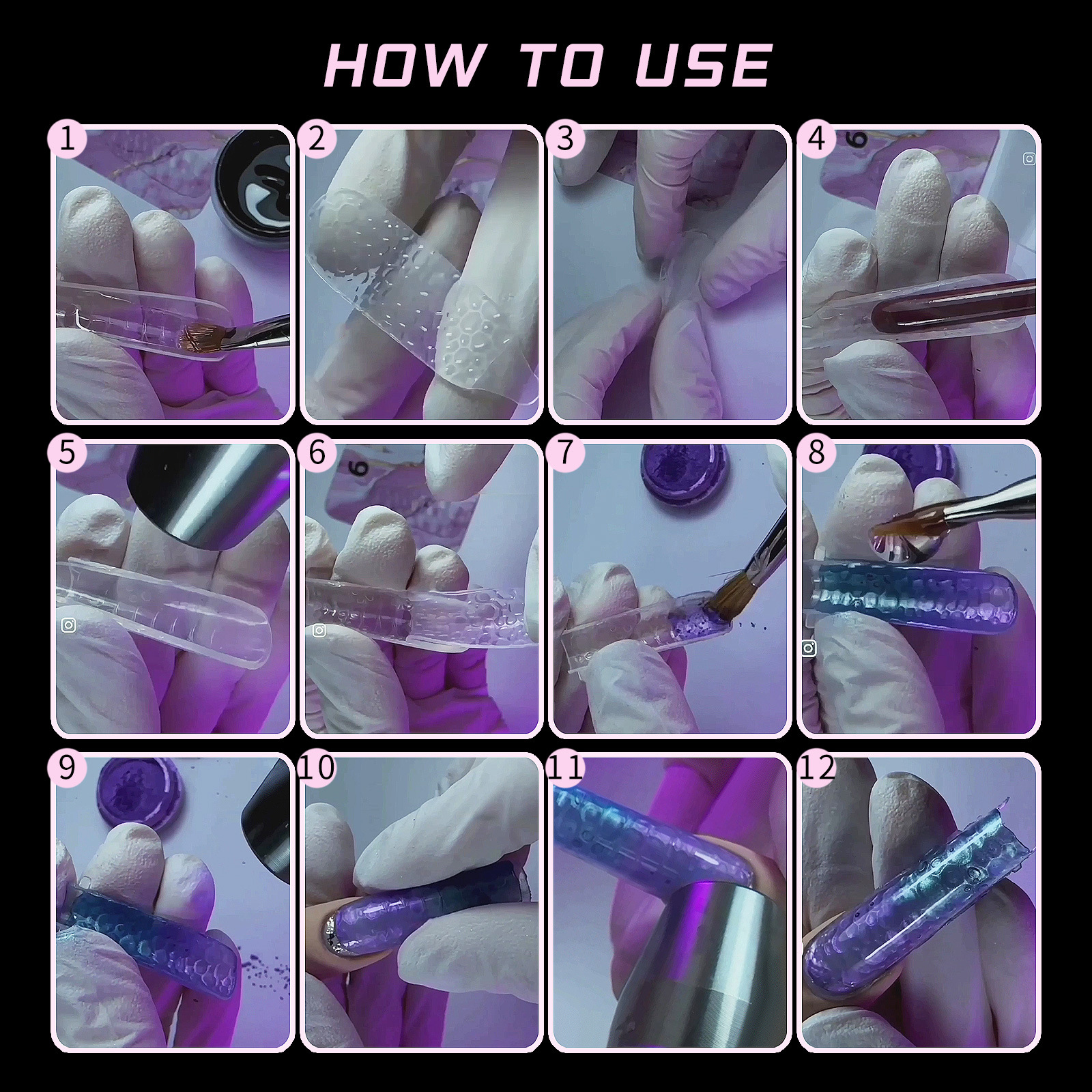 HOW TO USE

1

2

3

4

5

6

7

8

9

10

11

12