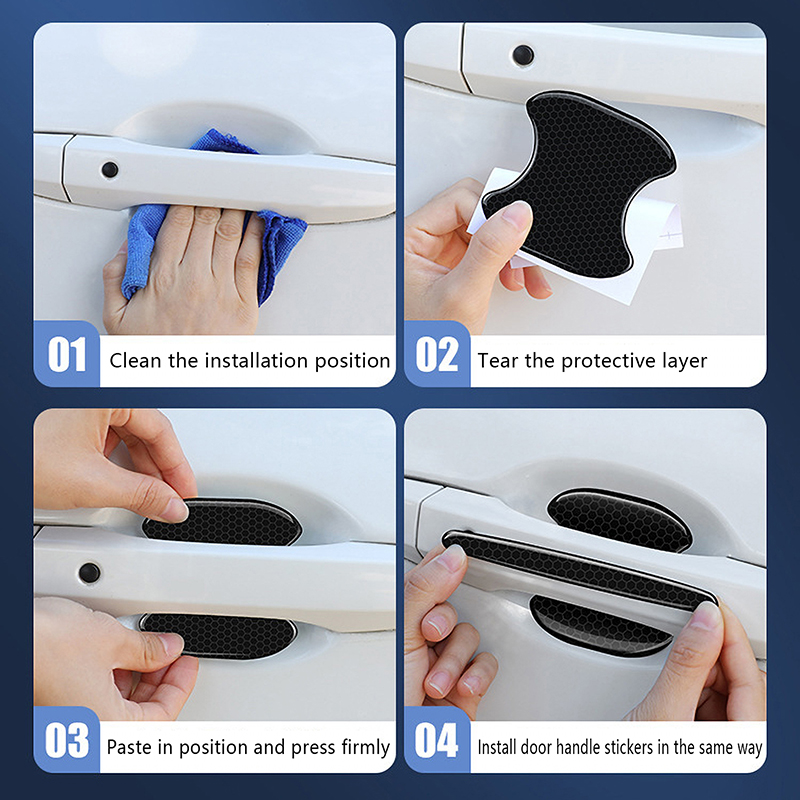 01 Clean the installation position

02 Tear the protective layer

03 Paste in position and press firmly

04 Install door handle stickers in the same way