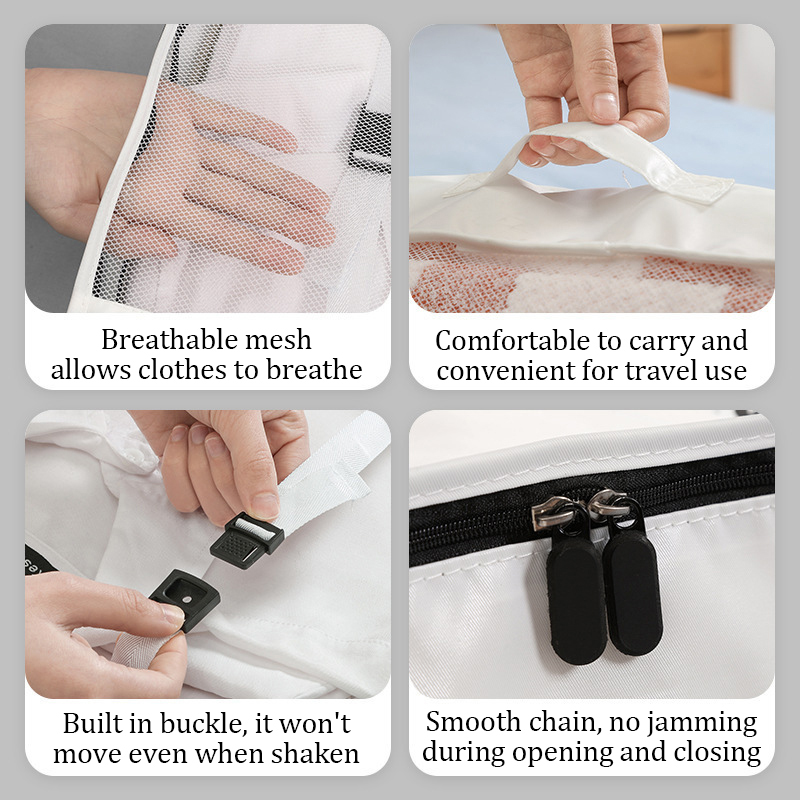 Breathable mesh allows clothes to breathe

Comfortable to carry and convenient for travel use

Built in buckle, it won't move even when shaken

Smooth chain, no jamming during opening and closing