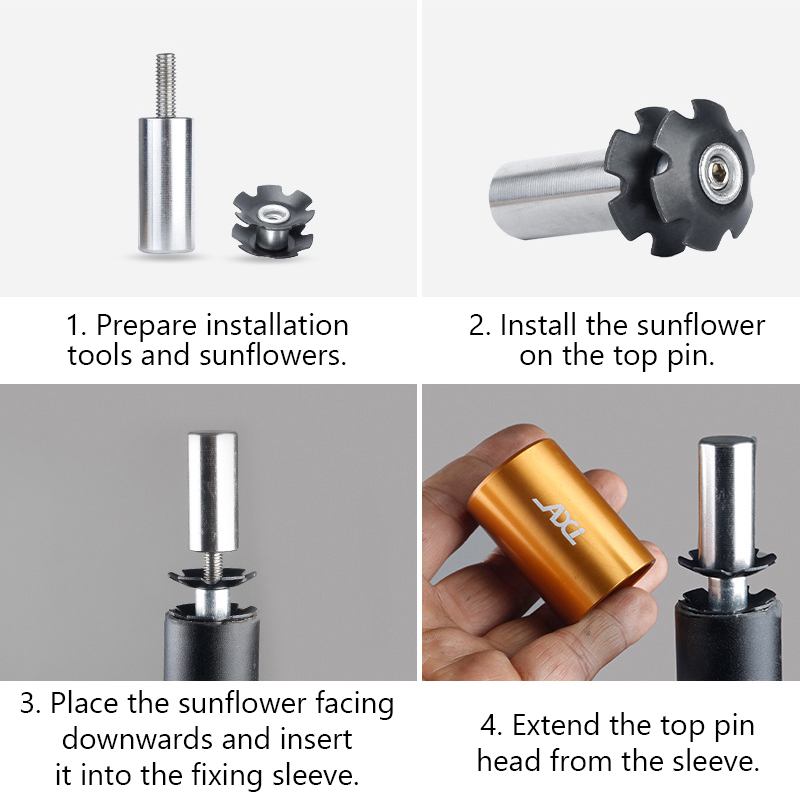 1. Prepare installation tools and sunflowers.

2. Install the sunflower on the top pin.

AXL

3. Place the sunflower facing downwards and insert it into the fixing sleeve.

4. Extend the top pin head from the sleeve.