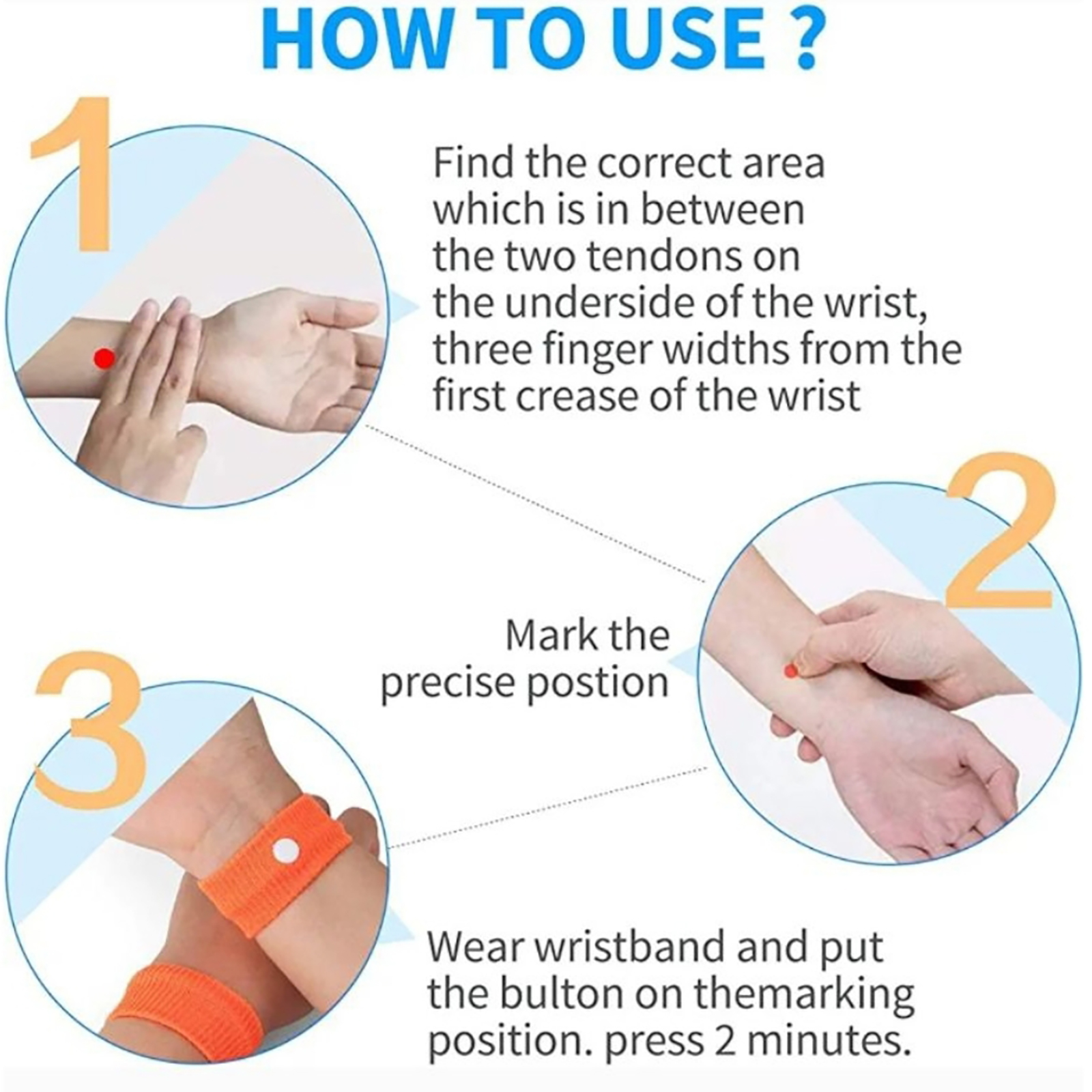 HOW TO USE ?

1

Find the correct area which is in between the two tendons on the underside of the wrist, three finger widths from the first crease of the wrist

2

Mark the precise postion

3

Wear wristband and put the bulton on themarking position. press 2 minutes.