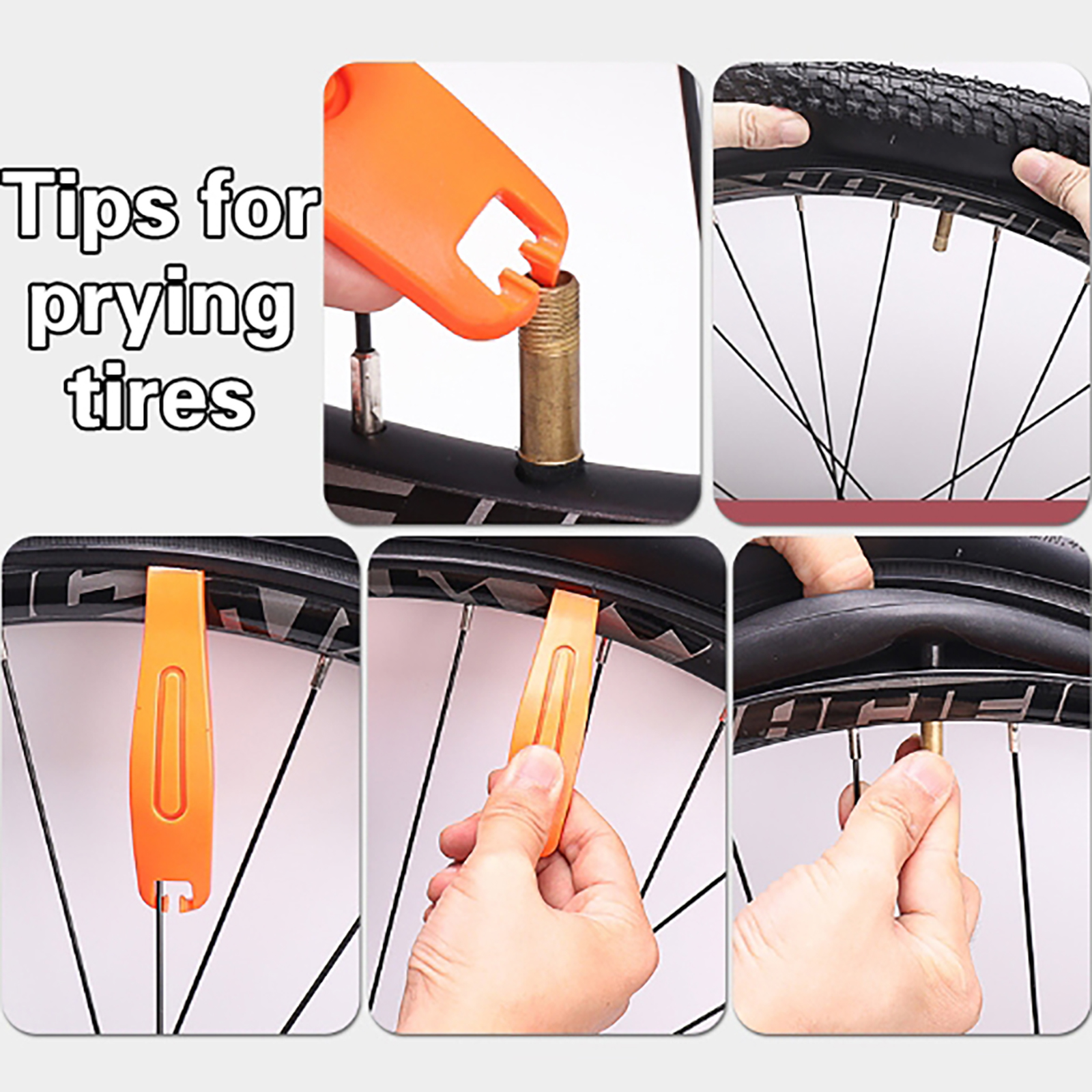 Tips for prying tires