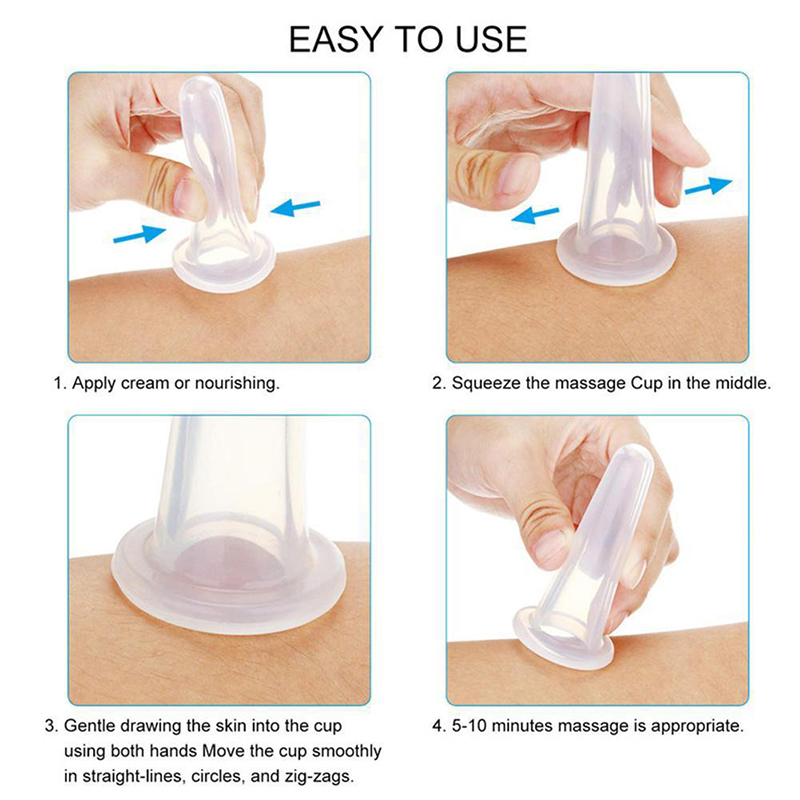 EASY TO USE

1. Apply cream or nourishing.

2. Squeeze the massage Cup in the middle.

3. Gentle drawing the skin into the cup using both hands Move the cup smoothly in straight-lines, circles, and zig-zags.

4. 5-10 minutes massage is appropriate.