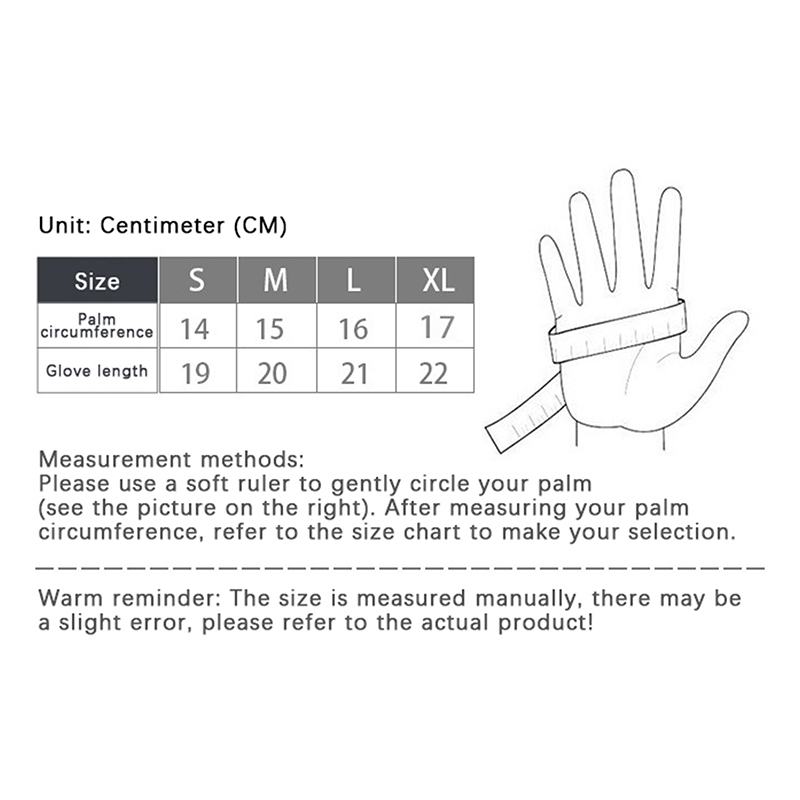 Unit: Centimeter (CM)

| Size | S | M | L | XL |
|---|---|---|---|---|
| Palm circumference | 14 | 15 | 16 | 17 |
| Glove length | 19 | 20 | 21 | 22 |

Measurement methods:
Please use a soft ruler to gently circle your palm (see the picture on the right). After measuring your palm circumference, refer to the size chart to make your selection.

Warm reminder: The size is measured manually, there may be a slight error, please refer to the actual product!