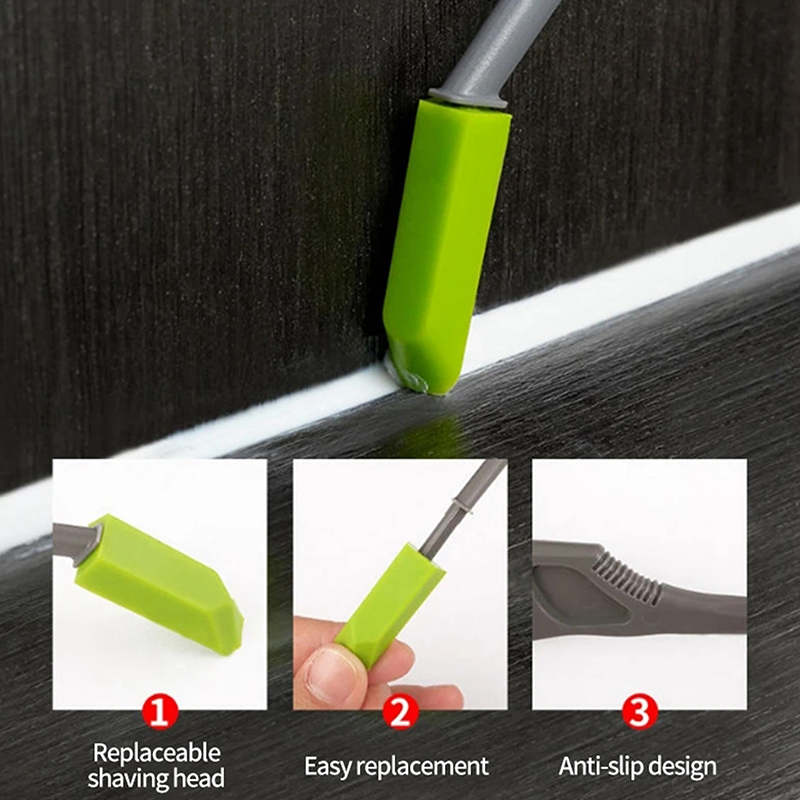 1
Replaceable shaving head

2
Easy replacement

3
Anti-slip design