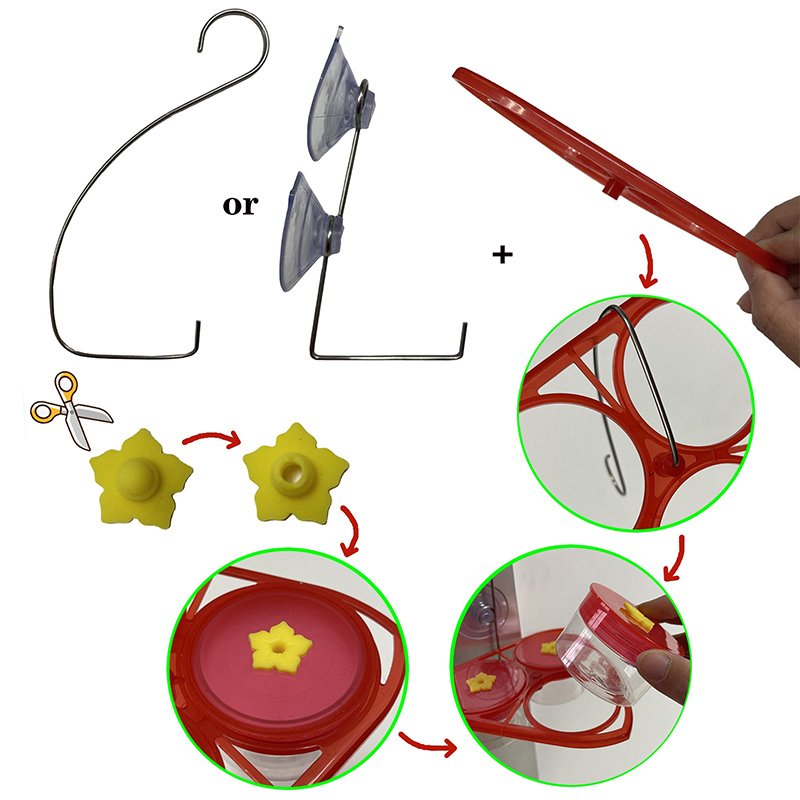 or

+