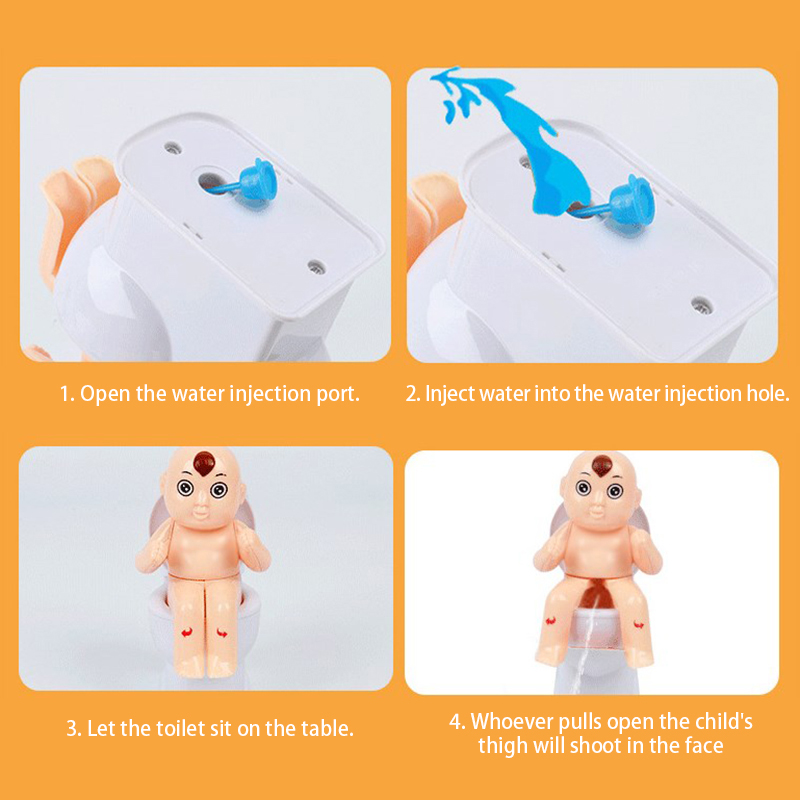 1. Open the water injection port.

2. Inject water into the water injection hole.

3. Let the toilet sit on the table.

4. Whoever pulls open the child's thigh will shoot in the face