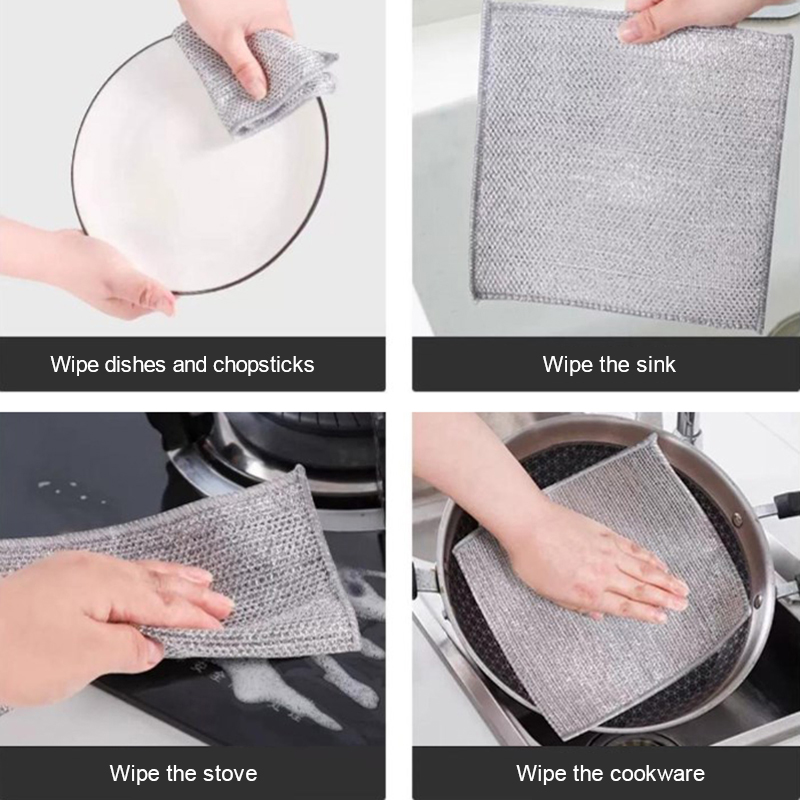 Wipe dishes and chopsticks

Wipe the sink

Wipe the stove

Wipe the cookware