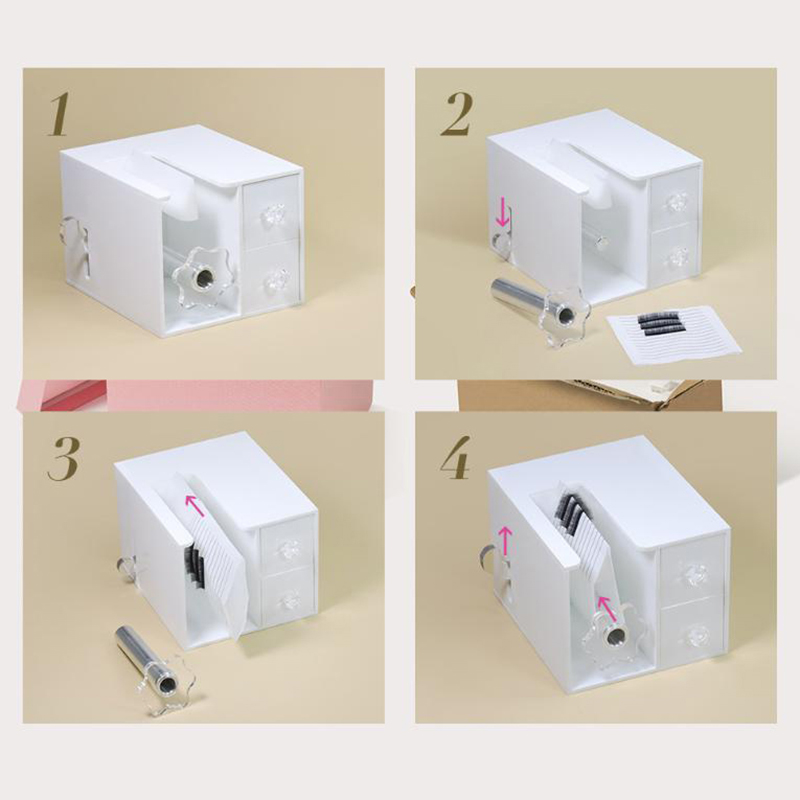 1

2

3

4