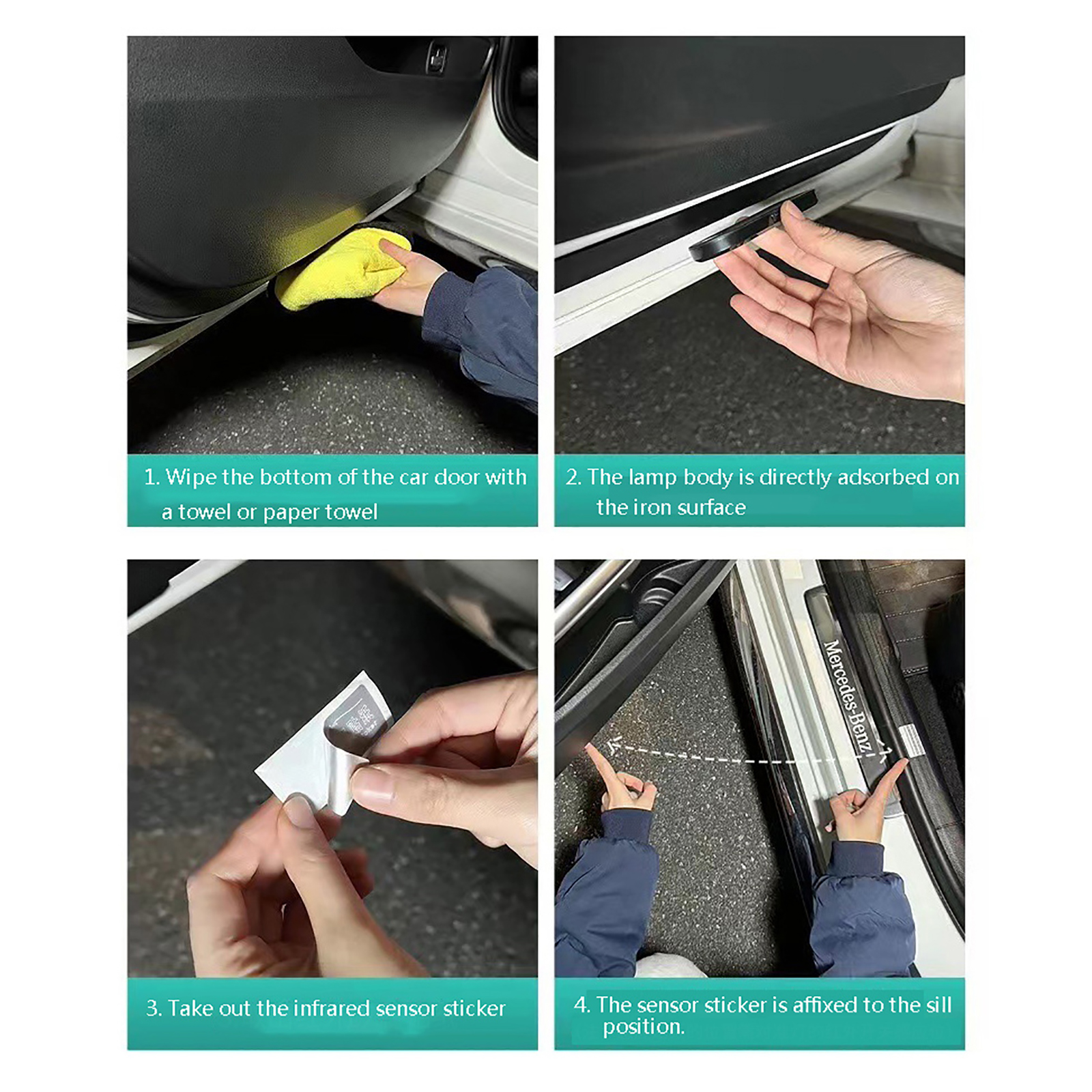 1. Wipe the bottom of the car door with a towel or paper towel

2. The lamp body is directly adsorbed on the iron surface

3. Take out the infrared sensor sticker

Mercedes-Benz

4. The sensor sticker is affixed to the sill position.