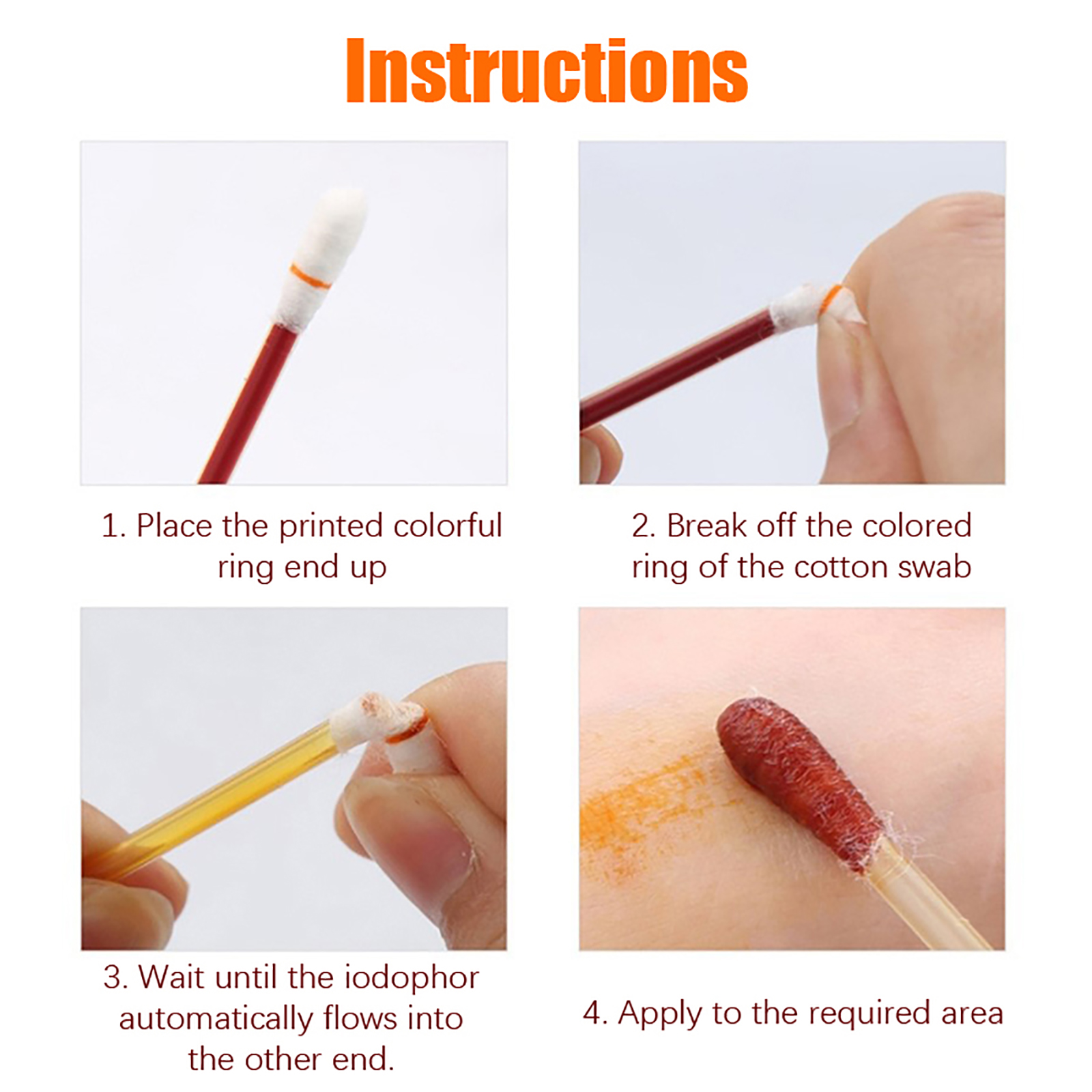 Instructions

1. Place the printed colorful ring end up

2. Break off the colored ring of the cotton swab

3. Wait until the iodophor automatically flows into the other end.

4. Apply to the required area