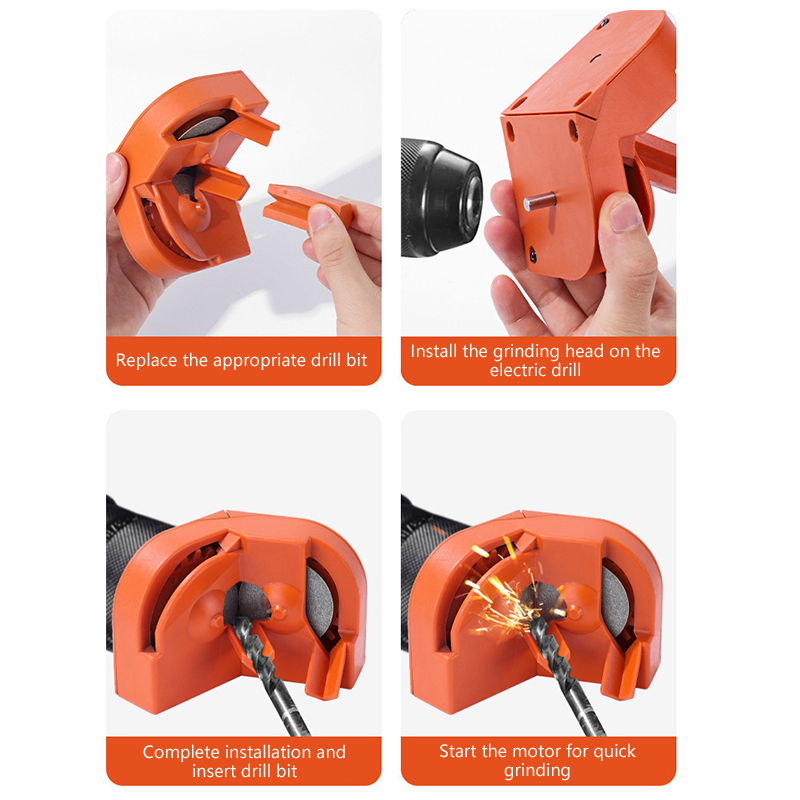 Replace the appropriate drill bit

Install the grinding head on the electric drill

Complete installation and insert drill bit

Start the motor for quick grinding