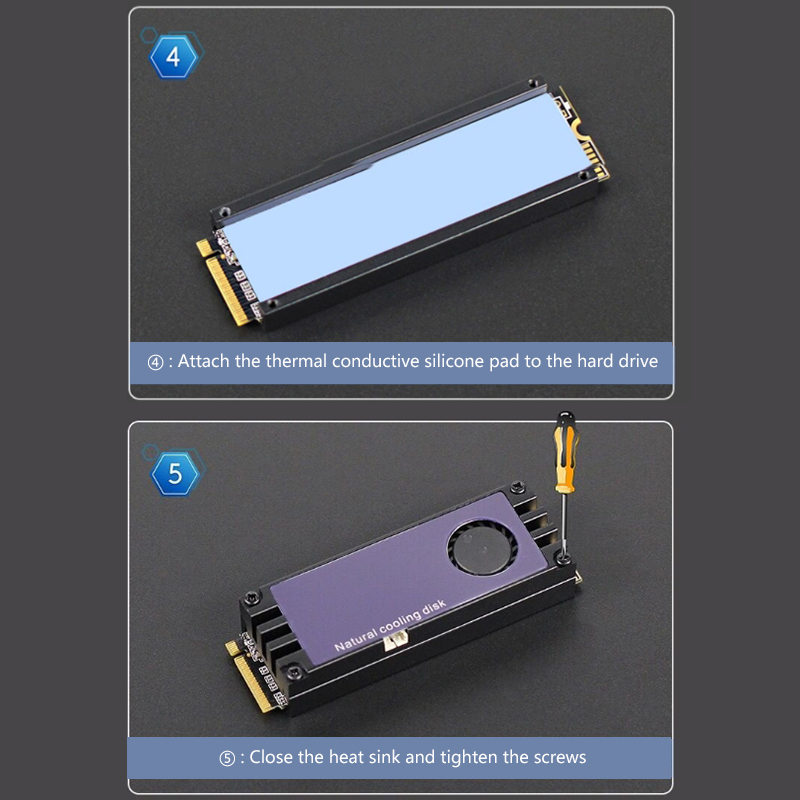 4

④ : Attach the thermal conductive silicone pad to the hard drive

5

Natural cooling disk

⑤ : Close the heat sink and tighten the screws