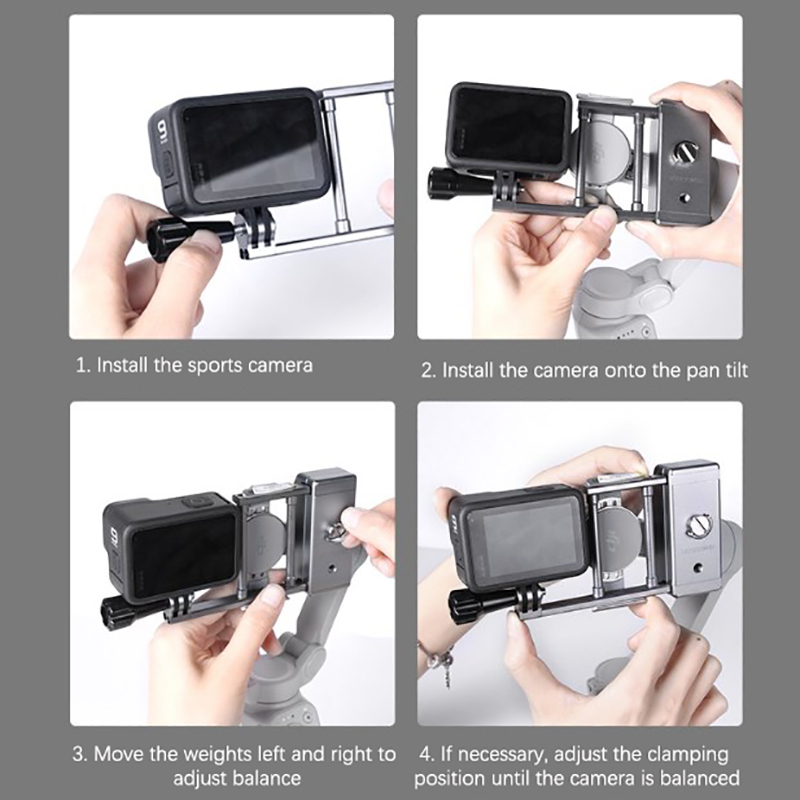 1. Install the sports camera

2. Install the camera onto the pan tilt

3. Move the weights left and right to adjust balance

4. If necessary, adjust the clamping position until the camera is balanced