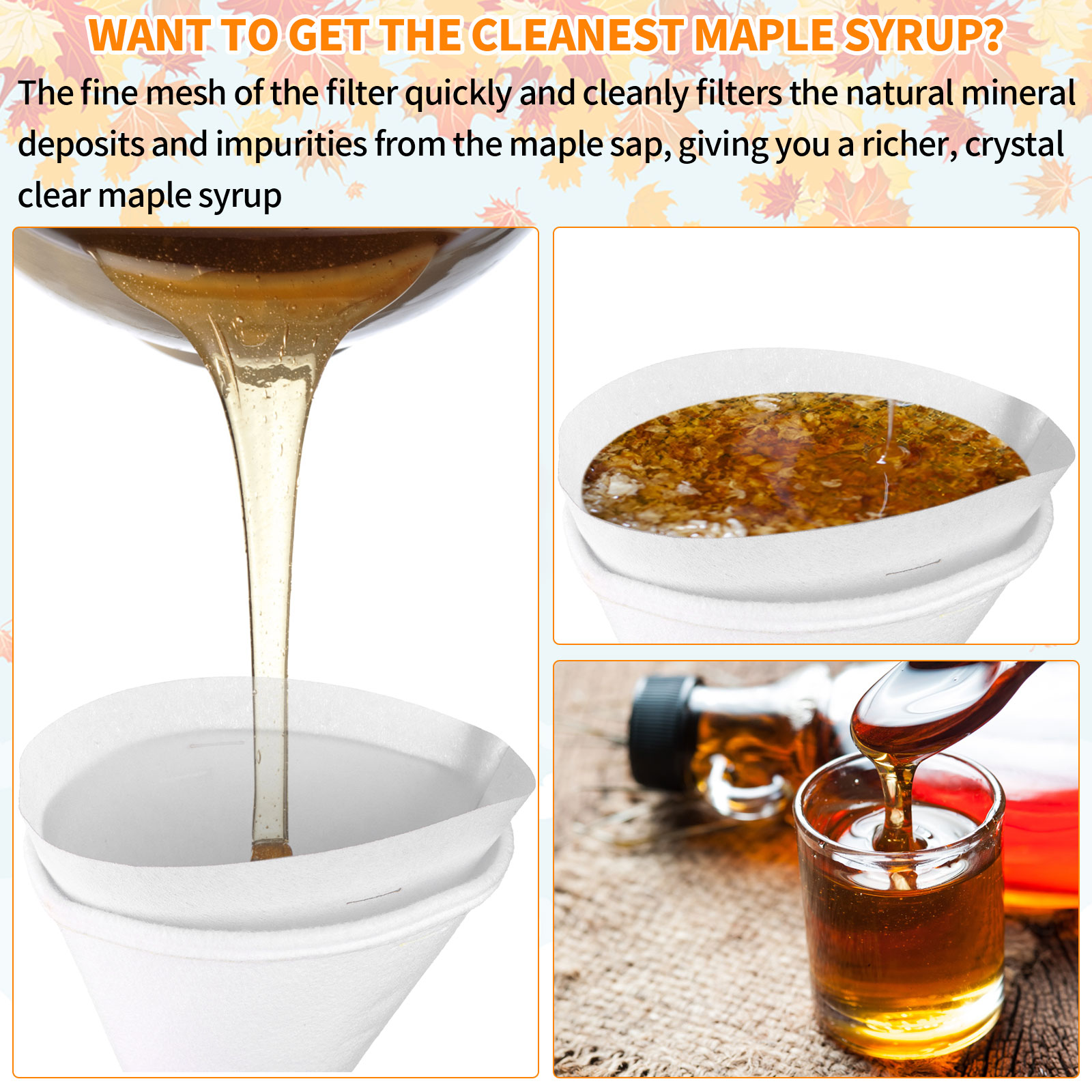 WANT TO GET THE CLEANEST MAPLE SYRUP?

The fine mesh of the filter quickly and cleanly filters the natural mineral deposits and impurities from the maple sap, giving you a richer, crystal clear maple syrup