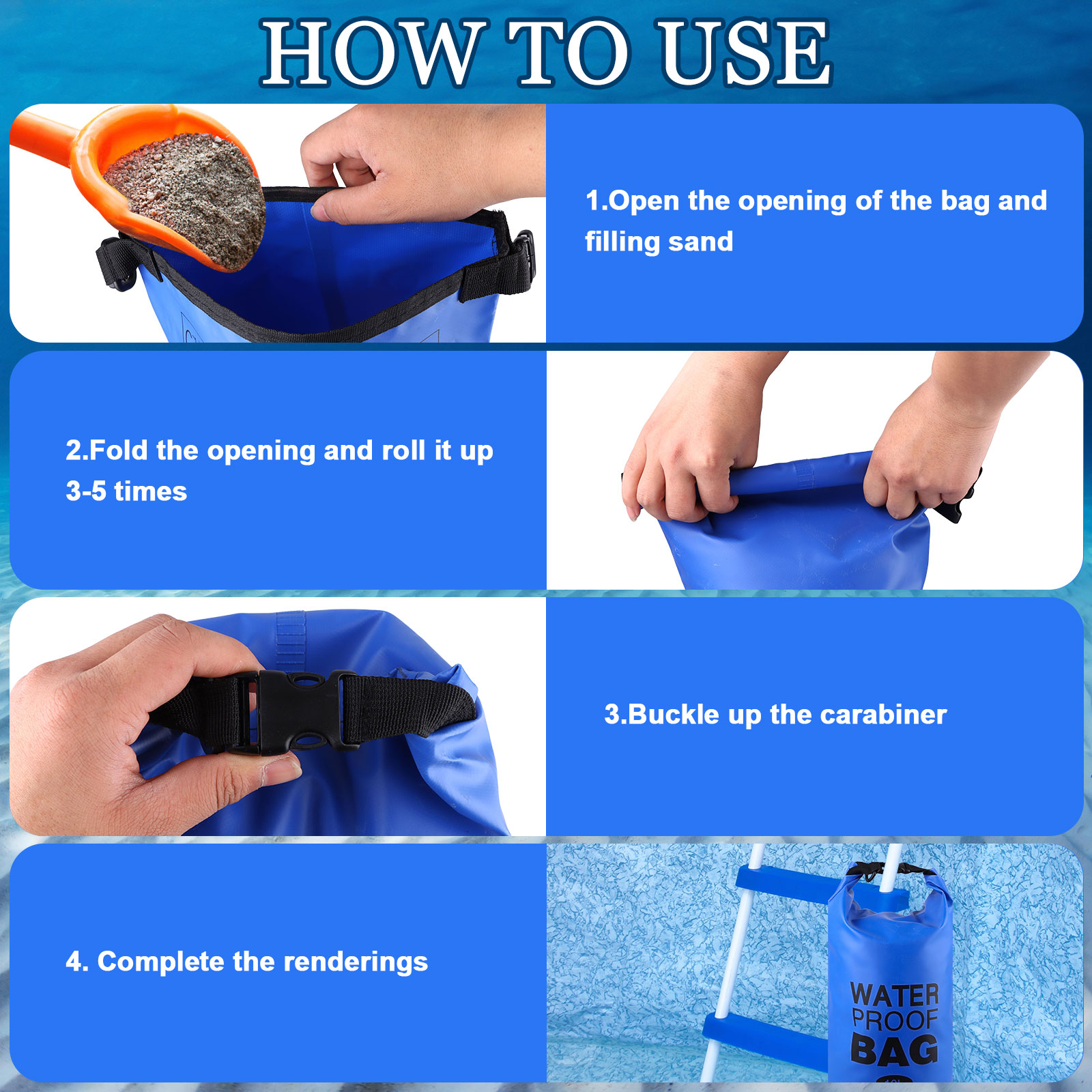 HOW TO USE

1.Open the opening of the bag and filling sand

2.Fold the opening and roll it up 3-5 times

3.Buckle up the carabiner

4. Complete the renderings

WATER PROOF BAG