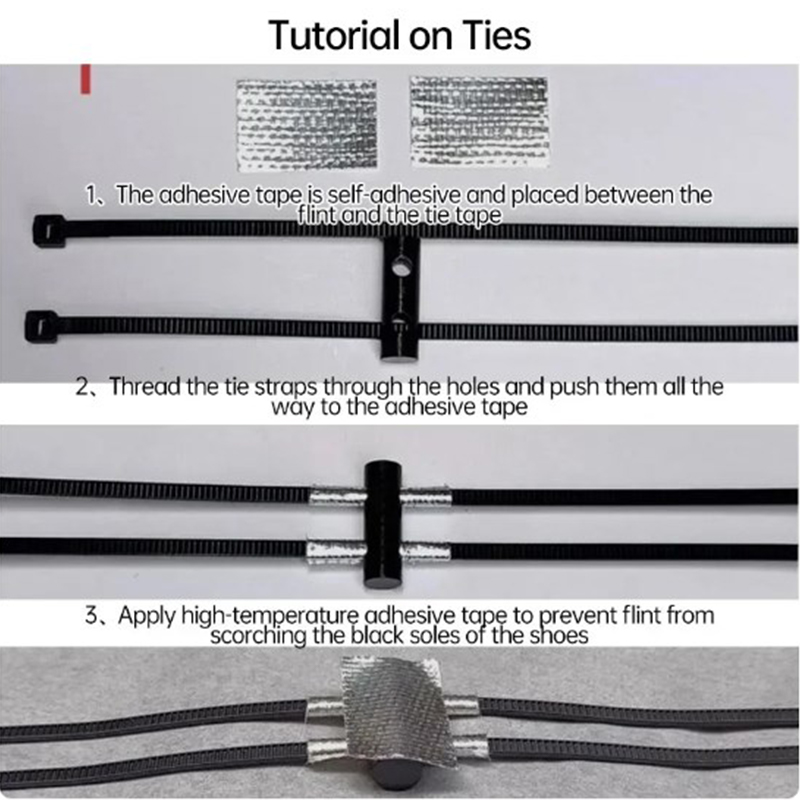 Tutorial on Ties

1、The adhesive tape is self-adhesive and placed between the flint and the tie tape

2、Thread the tie straps through the holes and push them all the way to the adhesive tape

3、Apply high-temperature adhesive tape to prevent flint from scorching the black soles of the shoes