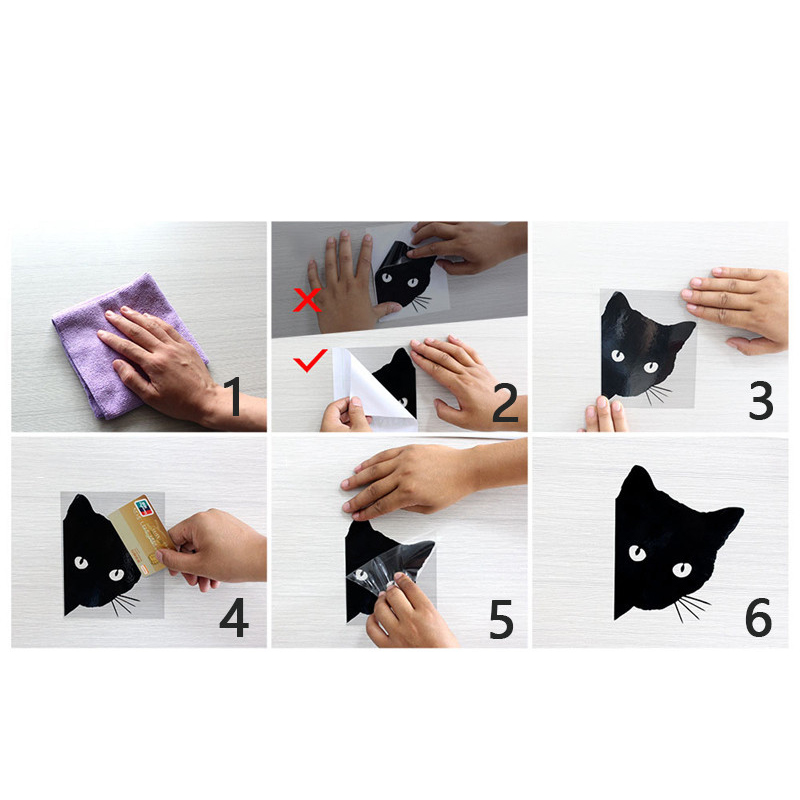 1

2

3

4

5

6