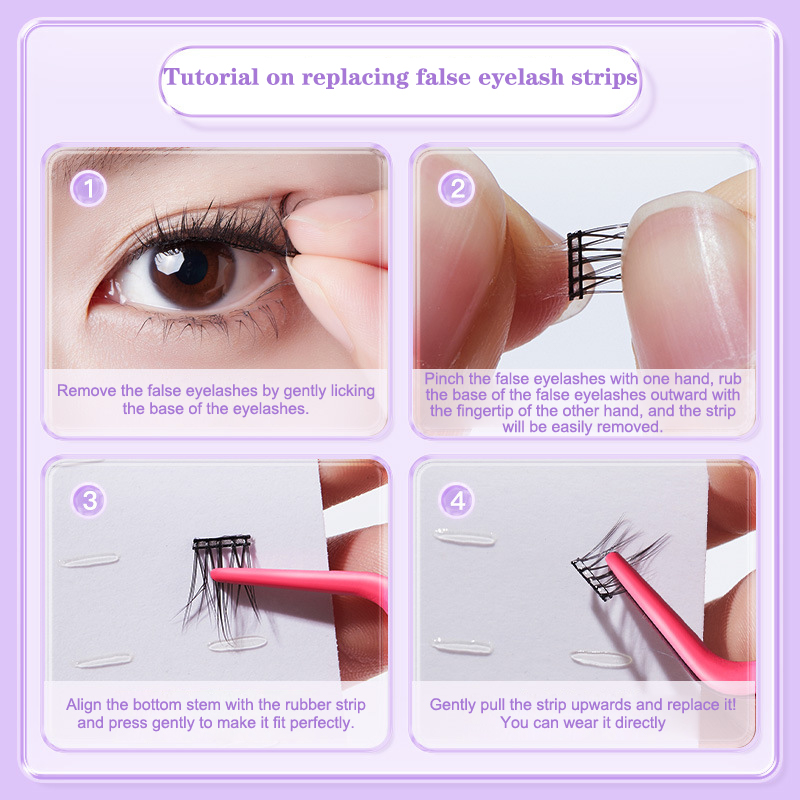 Tutorial on replacing false eyelash strips

1

Remove the false eyelashes by gently licking the base of the eyelashes.

2

Pinch the false eyelashes with one hand, rub the base of the false eyelashes outward with the fingertip of the other hand, and the strip will be easily removed.

3

Align the bottom stem with the rubber strip and press gently to make it fit perfectly.

4

Gently pull the strip upwards and replace it! You can wear it directly