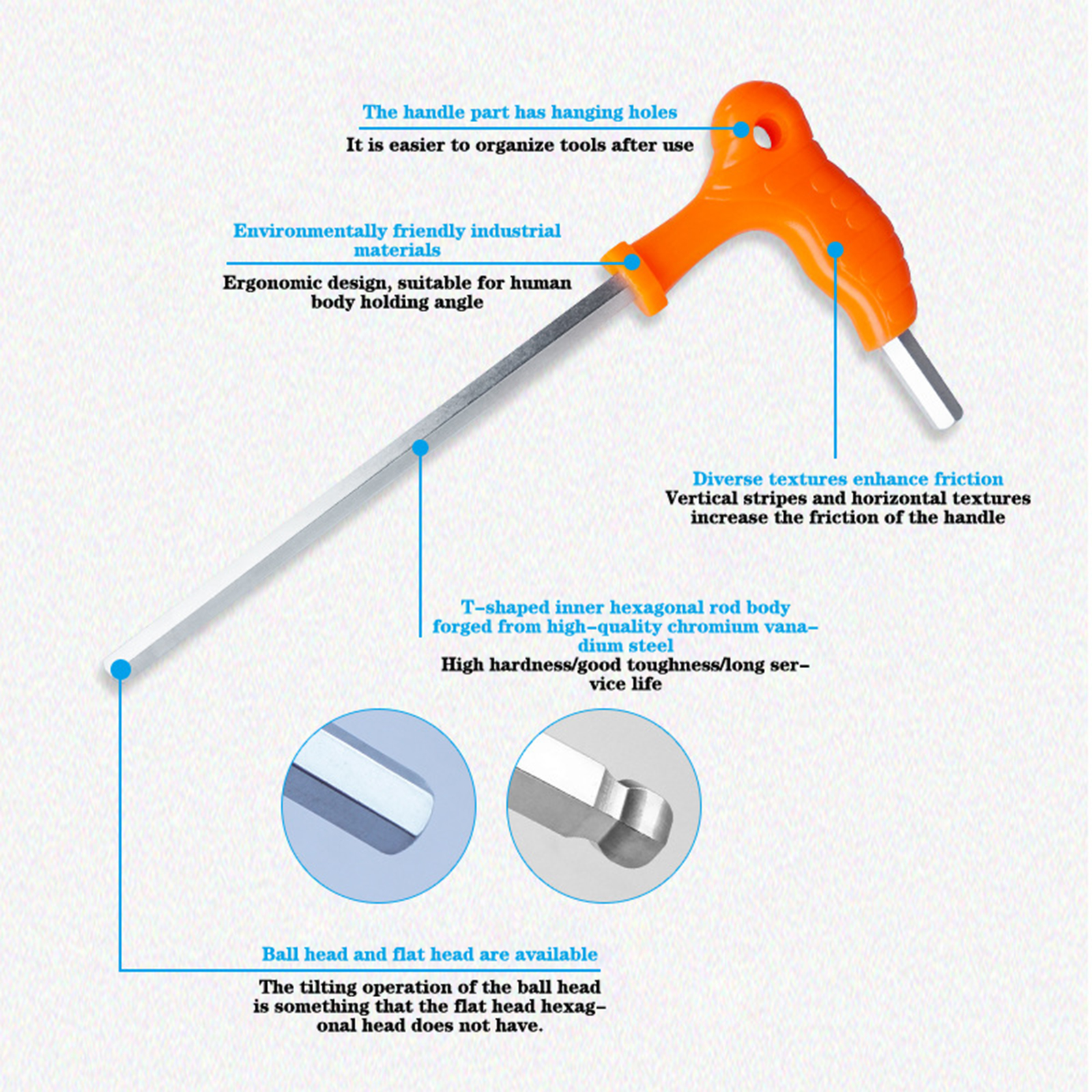 The handle part has hanging holes
It is easier to organize tools after use

Environmentally friendly industrial materials
Ergonomic design, suitable for human body holding angle

Diverse textures enhance friction
Vertical stripes and horizontal textures increase the friction of the handle

T-shaped inner hexagonal rod body forged from high-quality chromium vanadium steel
High hardness/good toughness/long service life

Ball head and flat head are available
The tilting operation of the ball head is something that the flat head hexagonal head does not have.