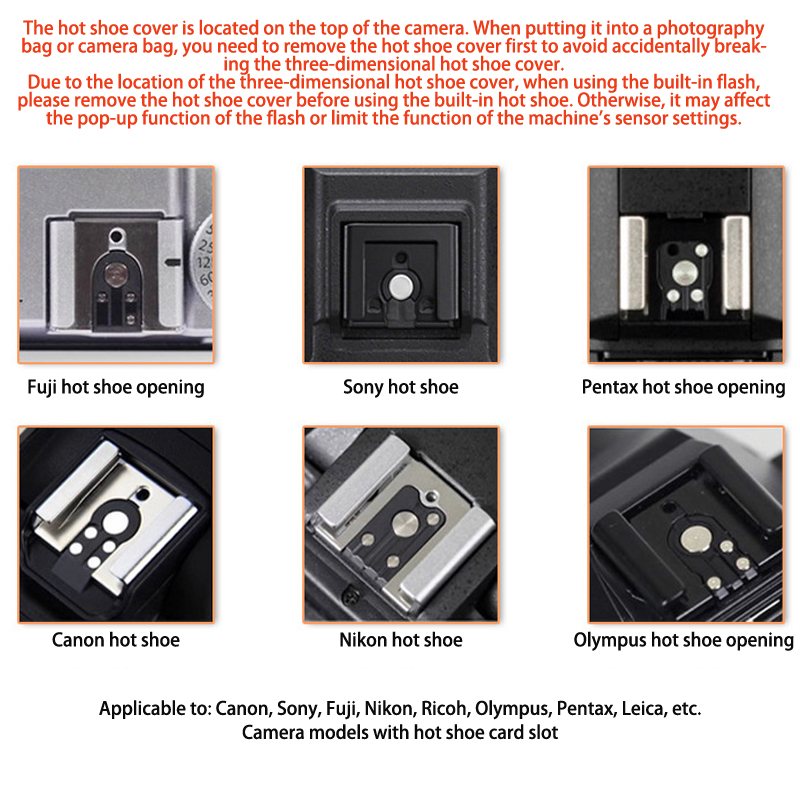 The hot shoe cover is located on the top of the camera. When putting it into a photography bag or camera bag, you need to remove the hot shoe cover first to avoid accidentally breaking the three-dimensional hot shoe cover.
Due to the location of the three-dimensional hot shoe cover, when using the built-in flash, please remove the hot shoe cover before using the built-in hot shoe. Otherwise, it may affect the pop-up function of the flash or limit the function of the machine's sensor settings.

Fuji hot shoe opening

Sony hot shoe

Pentax hot shoe opening

Canon hot shoe

Nikon hot shoe

Olympus hot shoe opening

Applicable to: Canon, Sony, Fuji, Nikon, Ricoh, Olympus, Pentax, Leica, etc.
Camera models with hot shoe card slot