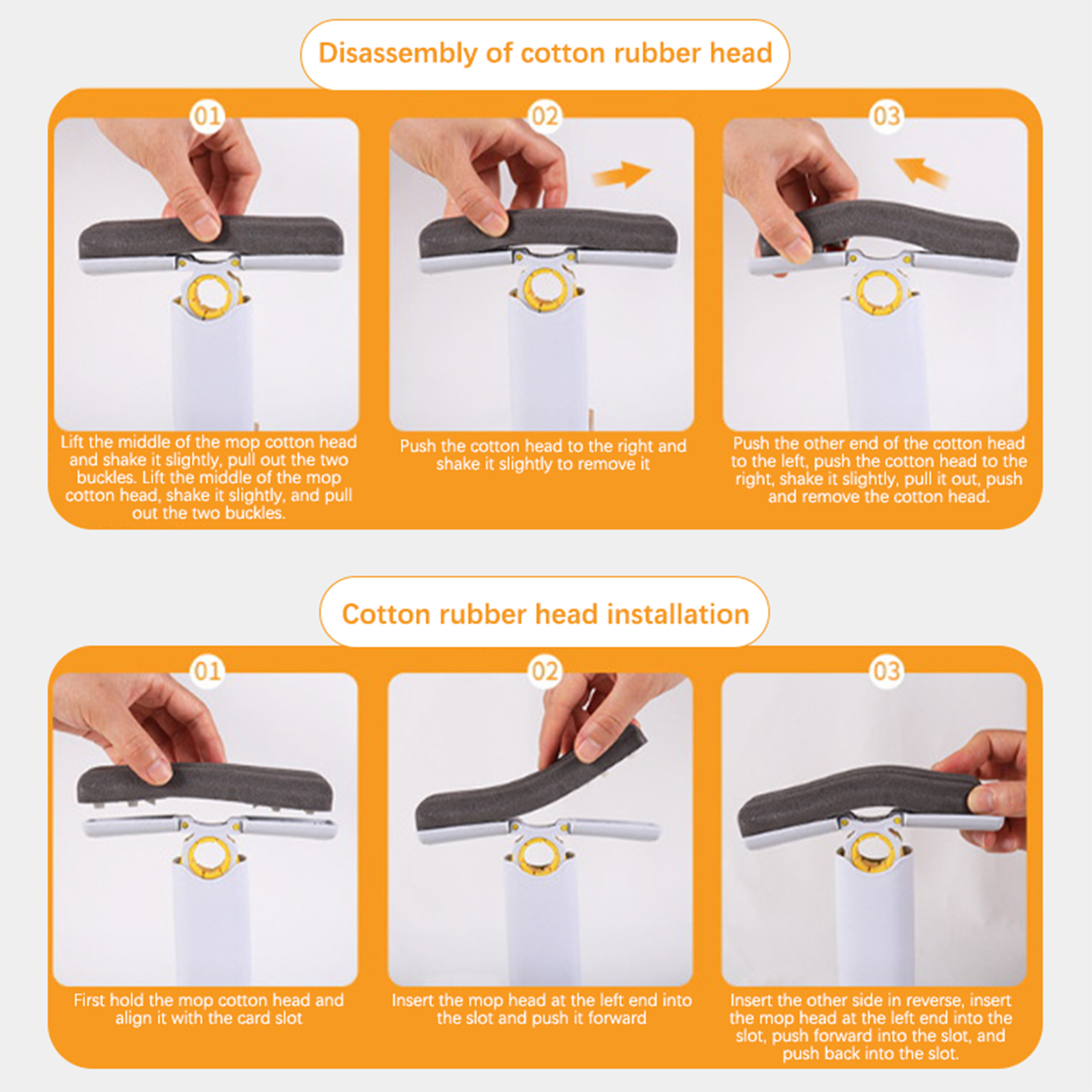 Disassembly of cotton rubber head

01

Lift the middle of the mop cotton head and shake it slightly, pull out the two buckles. Lift the middle of the mop cotton head, shake it slightly, and pull out the two buckles.

02

Push the cotton head to the right and shake it slightly to remove it

03

Push the other end of the cotton head to the left, push the cotton head to the right, shake it slightly, pull it out, push and remove the cotton head.

Cotton rubber head installation

01

First hold the mop cotton head and align it with the card slot

02

Insert the mop head at the left end into the slot and push it forward

03

Insert the other side in reverse, insert the mop head at the left end into the slot, push forward into the slot, and push back into the slot.