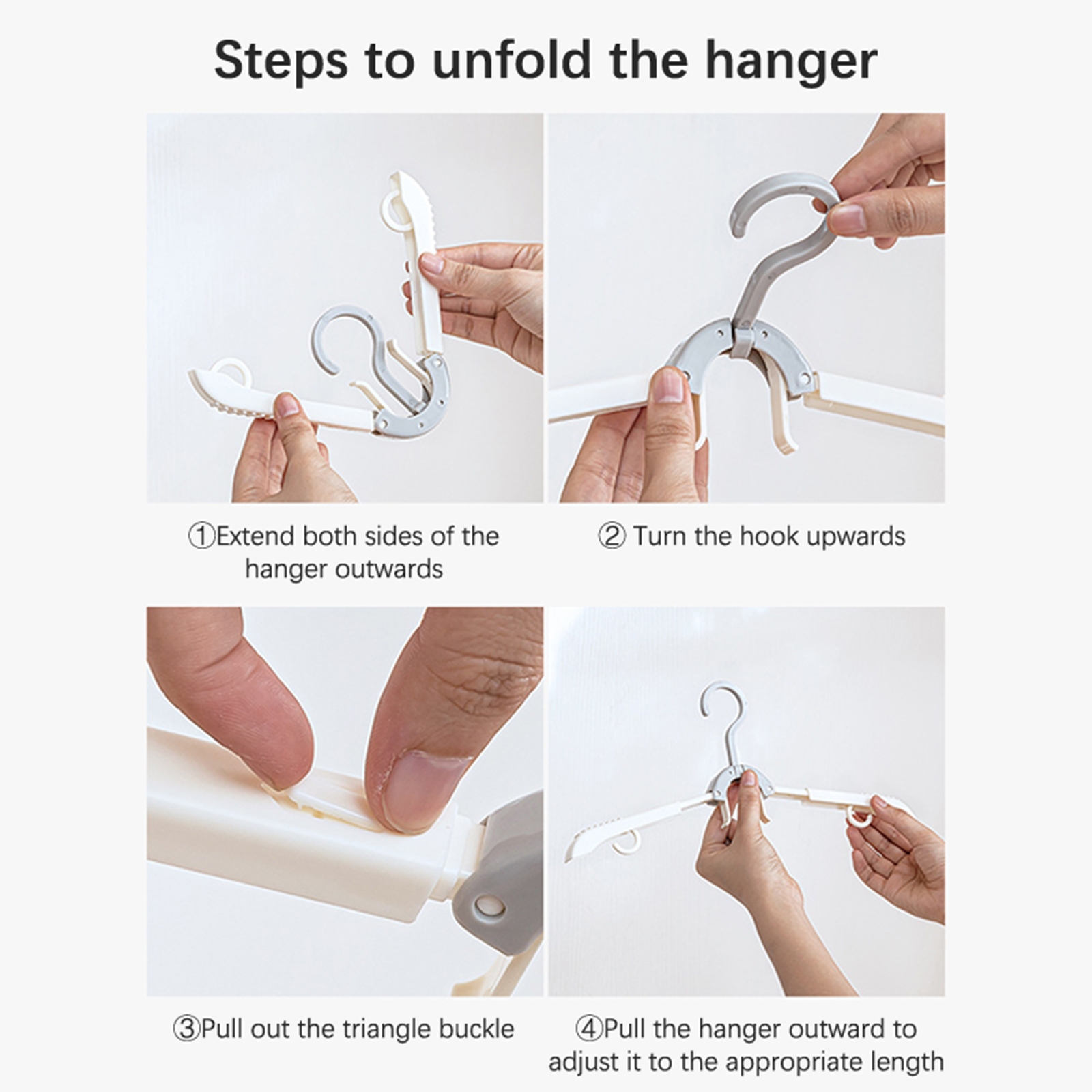 Steps to unfold the hanger

①Extend both sides of the hanger outwards

② Turn the hook upwards

③Pull out the triangle buckle

④Pull the hanger outward to adjust it to the appropriate length